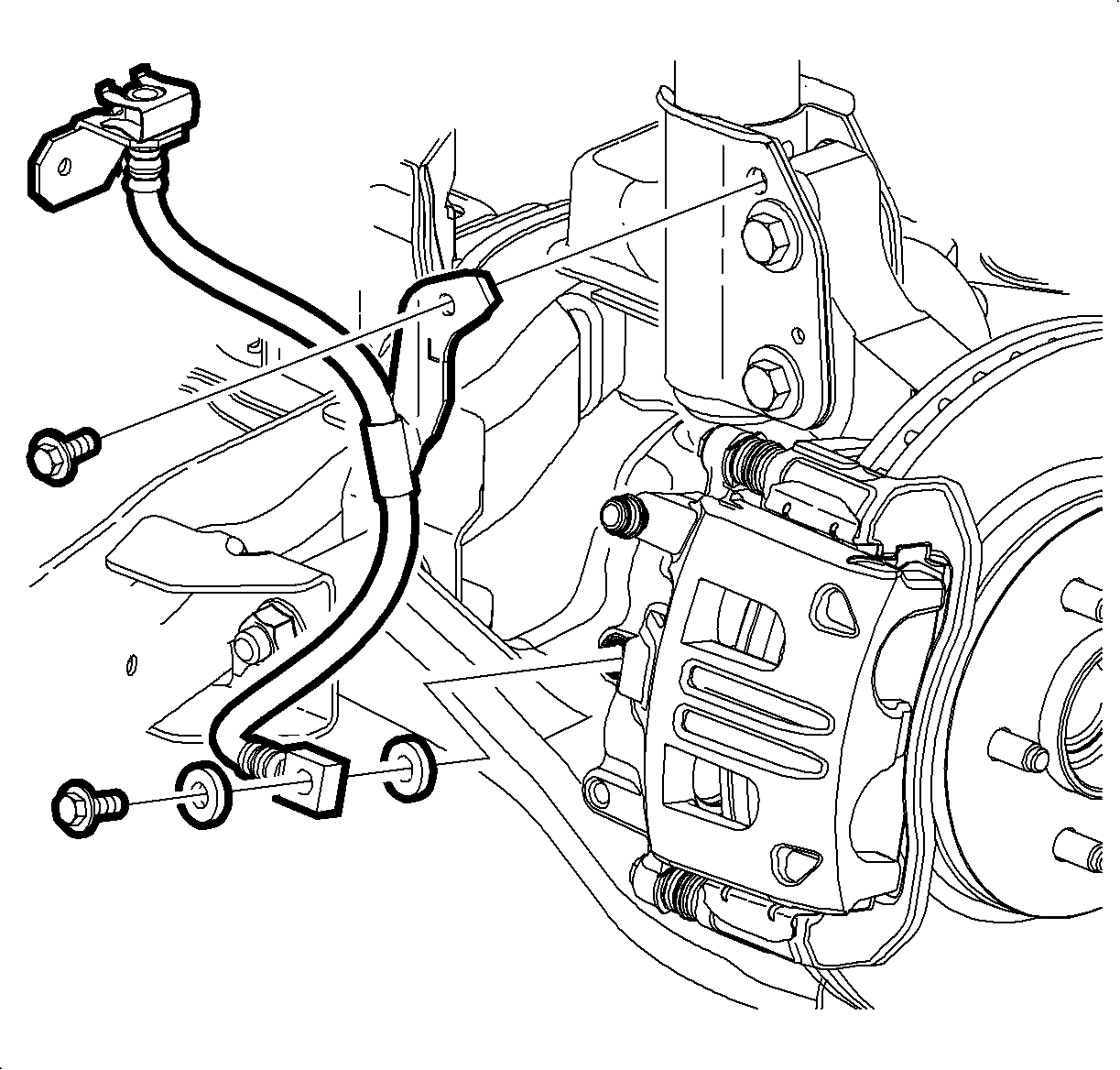 L