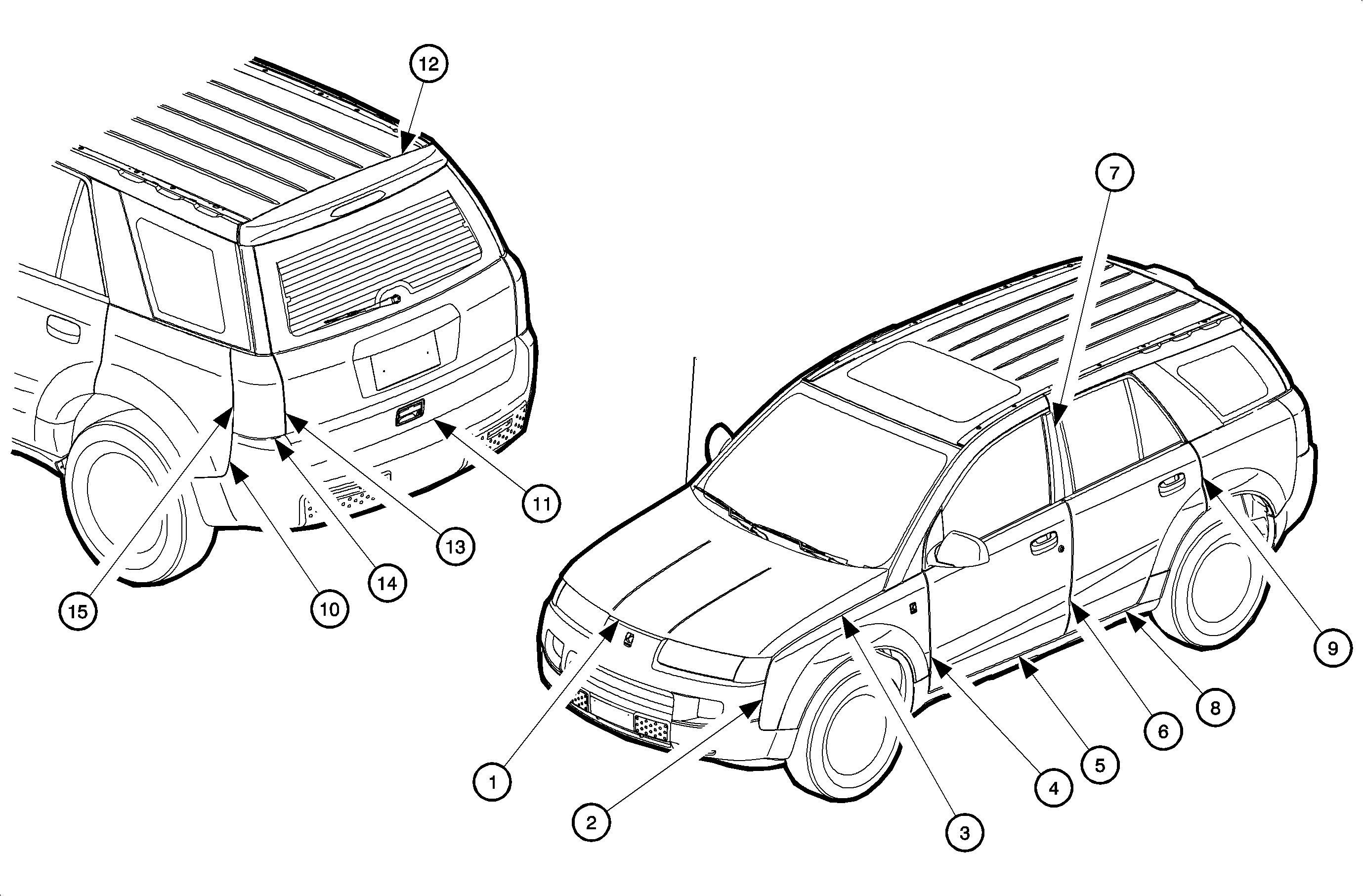 12
7
11
13
14
10
15
9
8
6
5
4
3
2
1