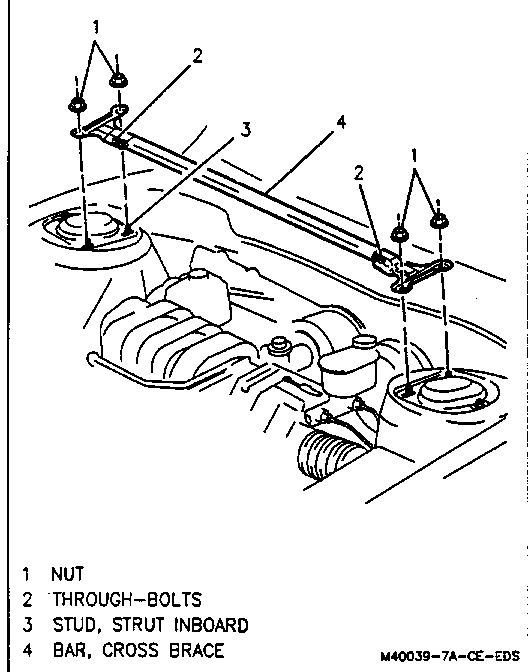 1
2
3
4
2
1

1 NUT
2 THROUGH-BOLTS
3 STUD, STRUT INBOARD
4 BAR, CROSS BRACE

M40039-7A-CE-EDS