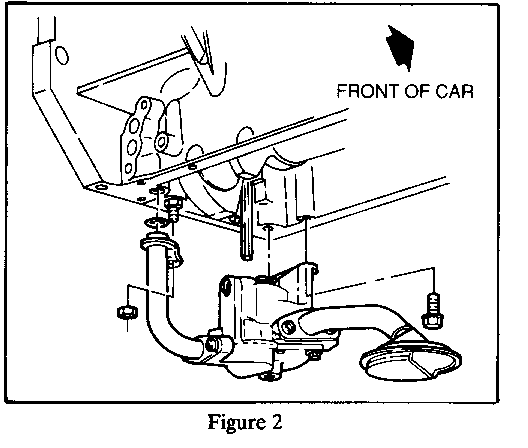 FRONT OF CAR

Figure 2