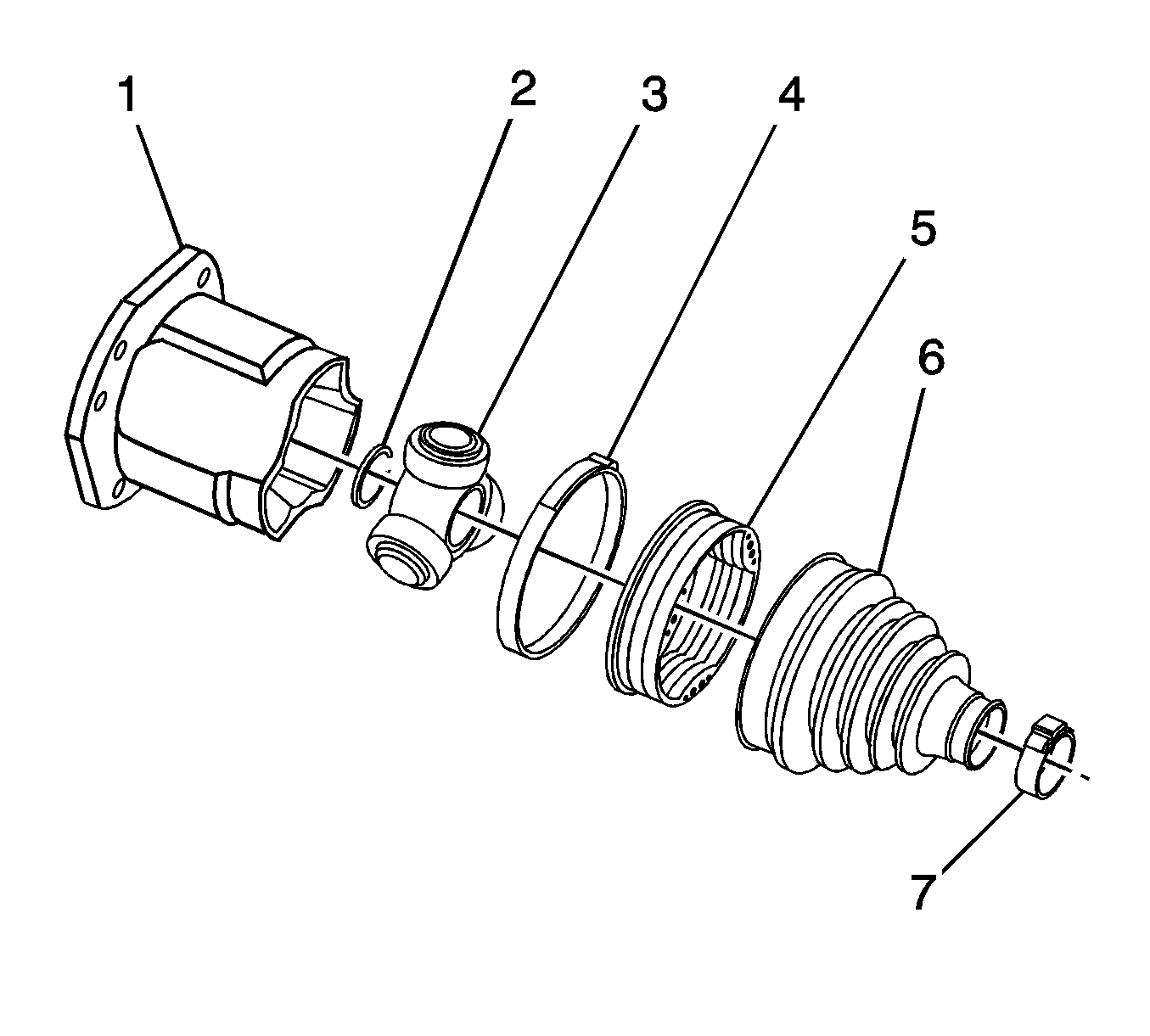 1
2
3
4
5
6
7