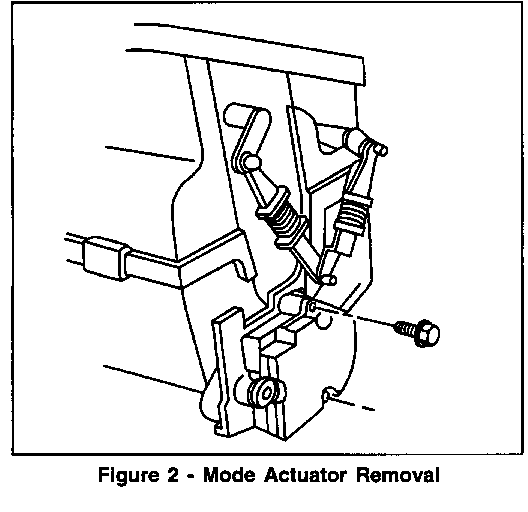 Figure 2 - Mode Actuator Removal