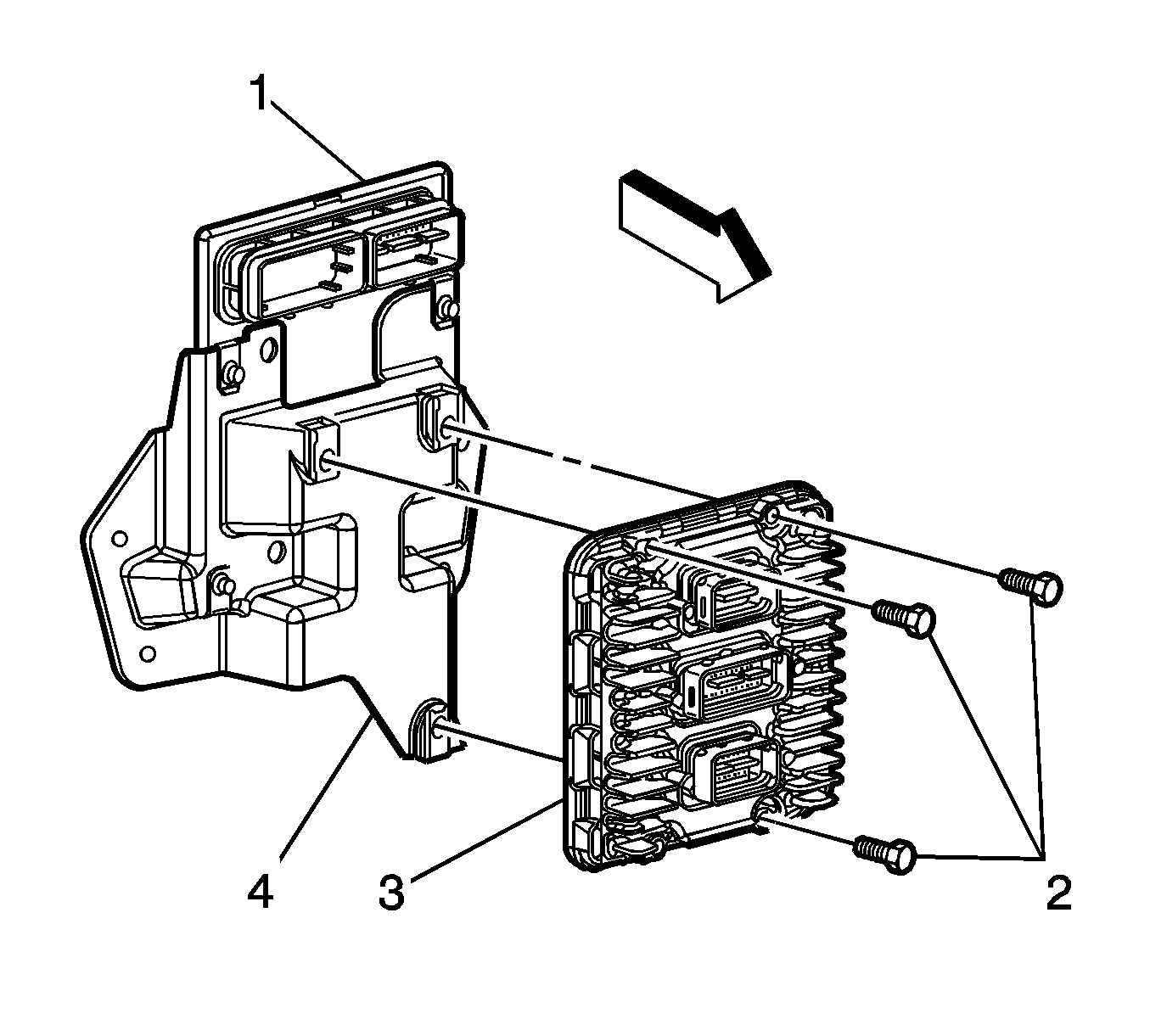 1
4
3
2