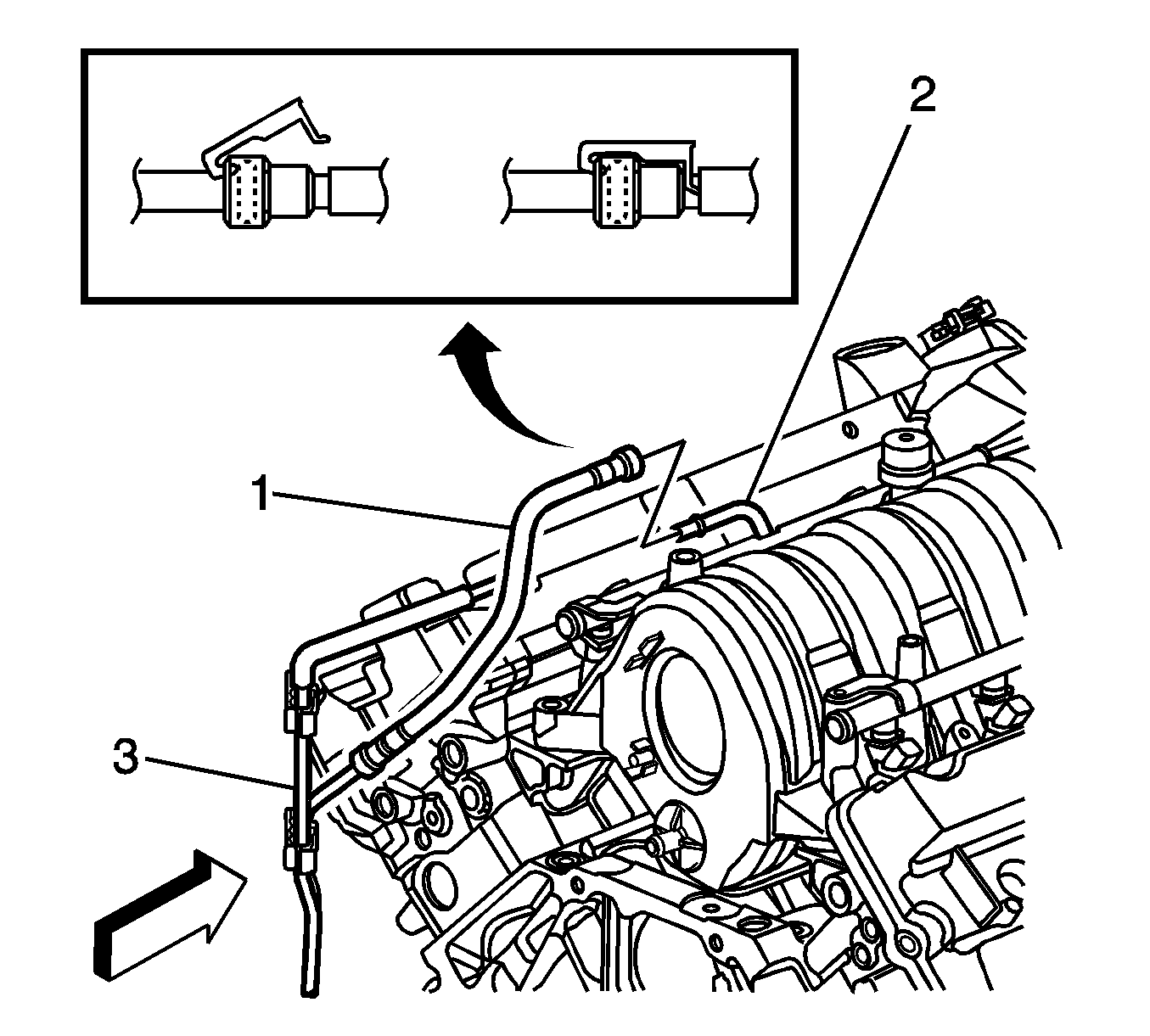 2
1
3