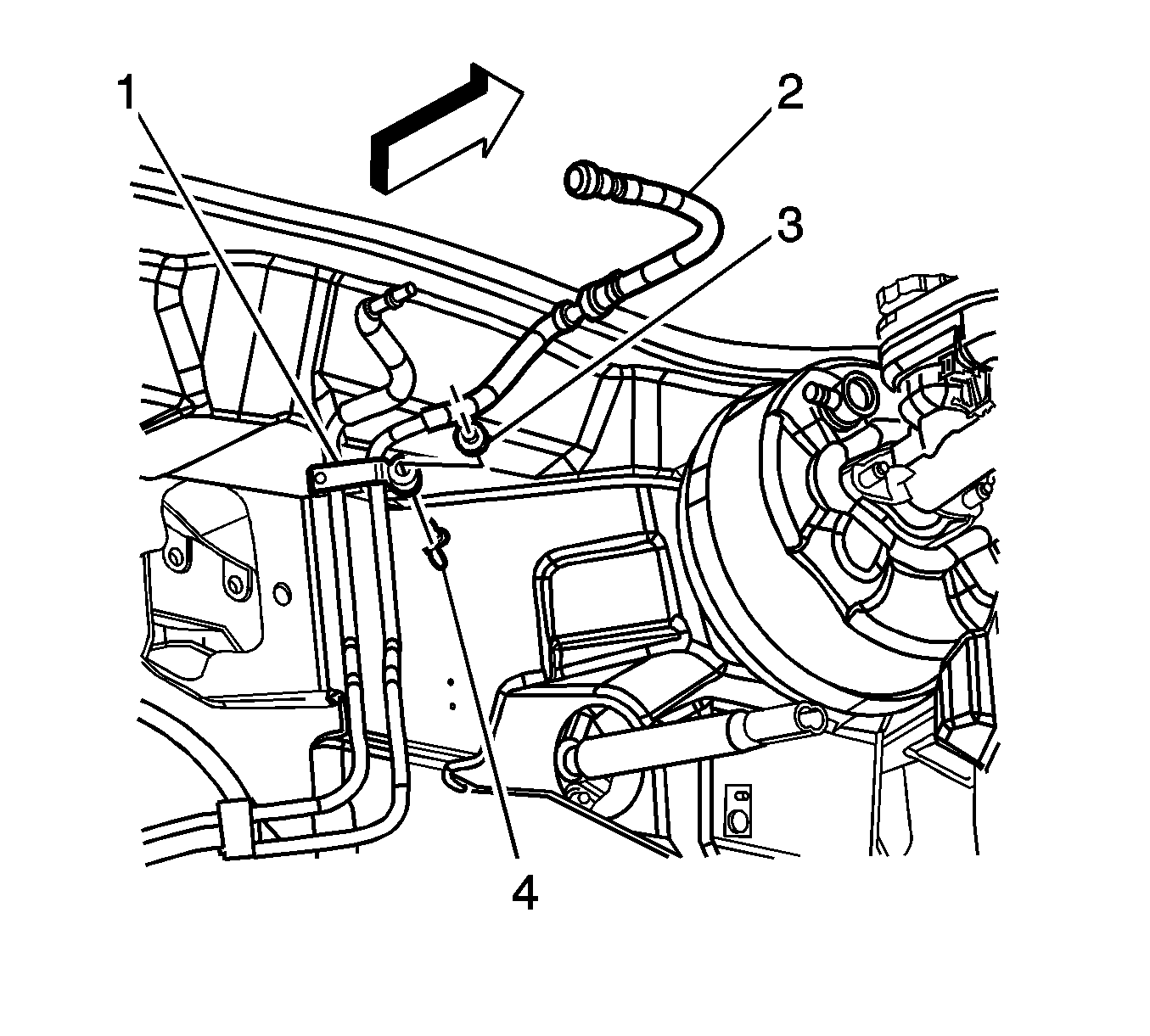 1
2
3
4