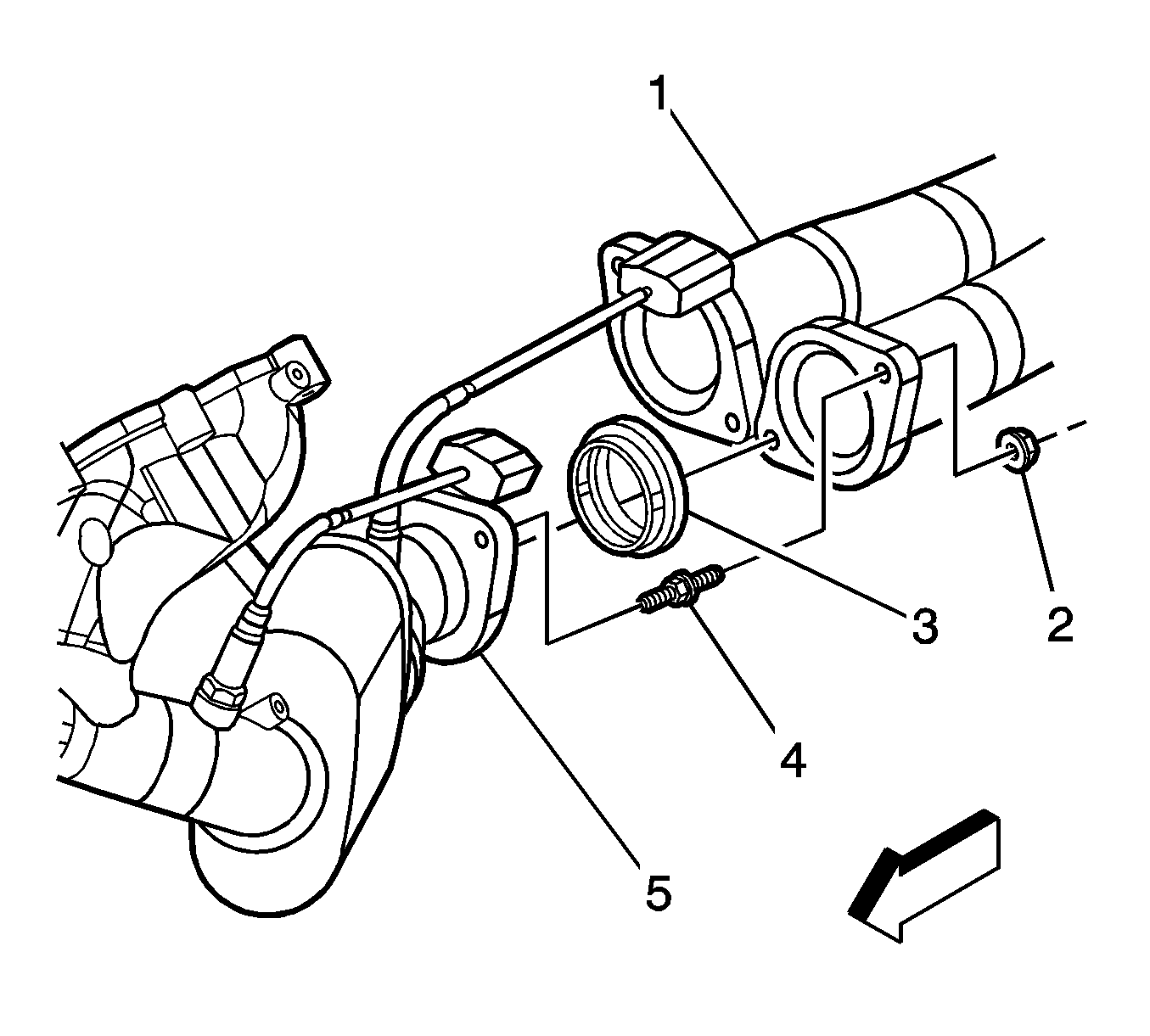 1
3
2
4
5