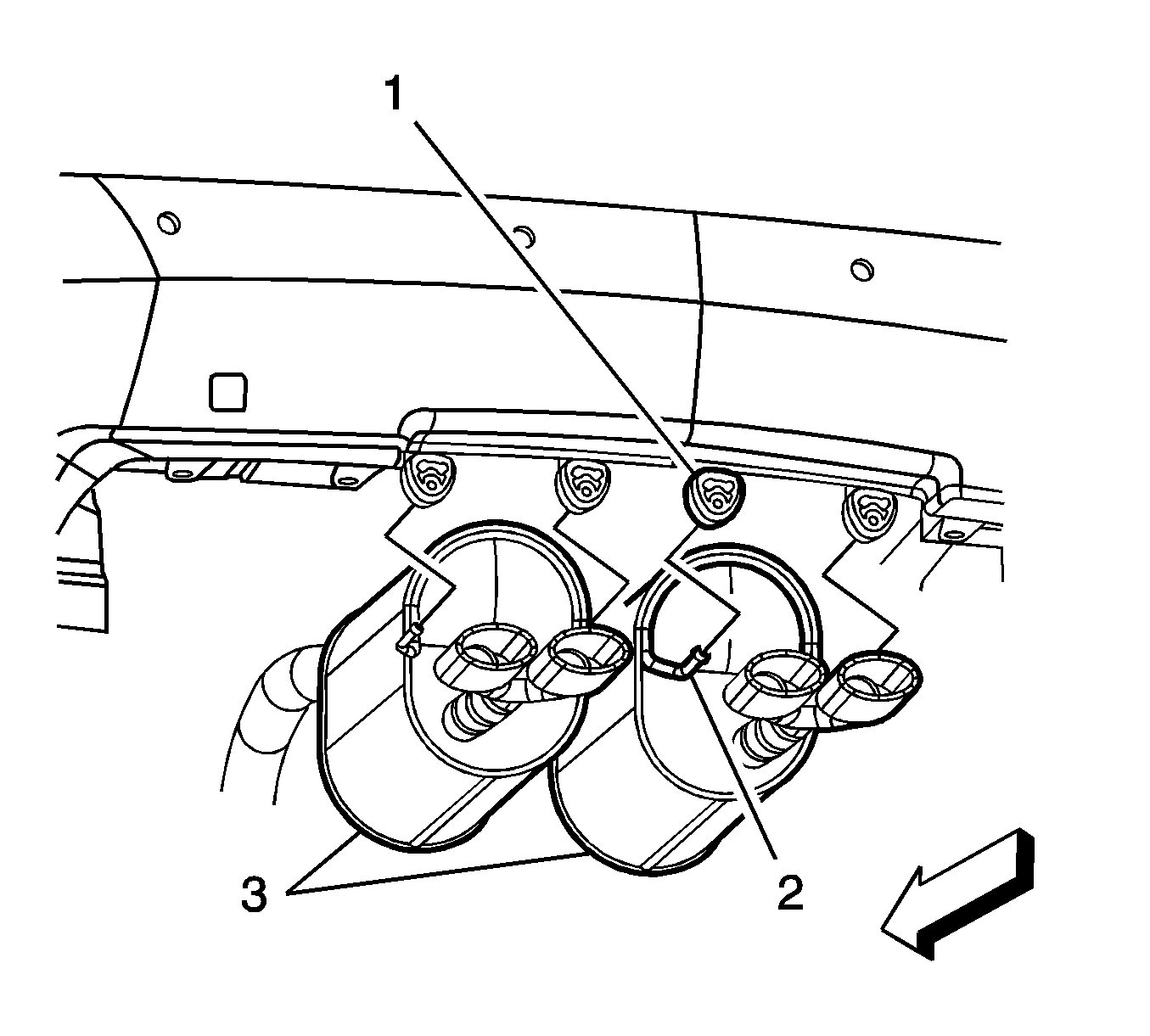 1
3
2