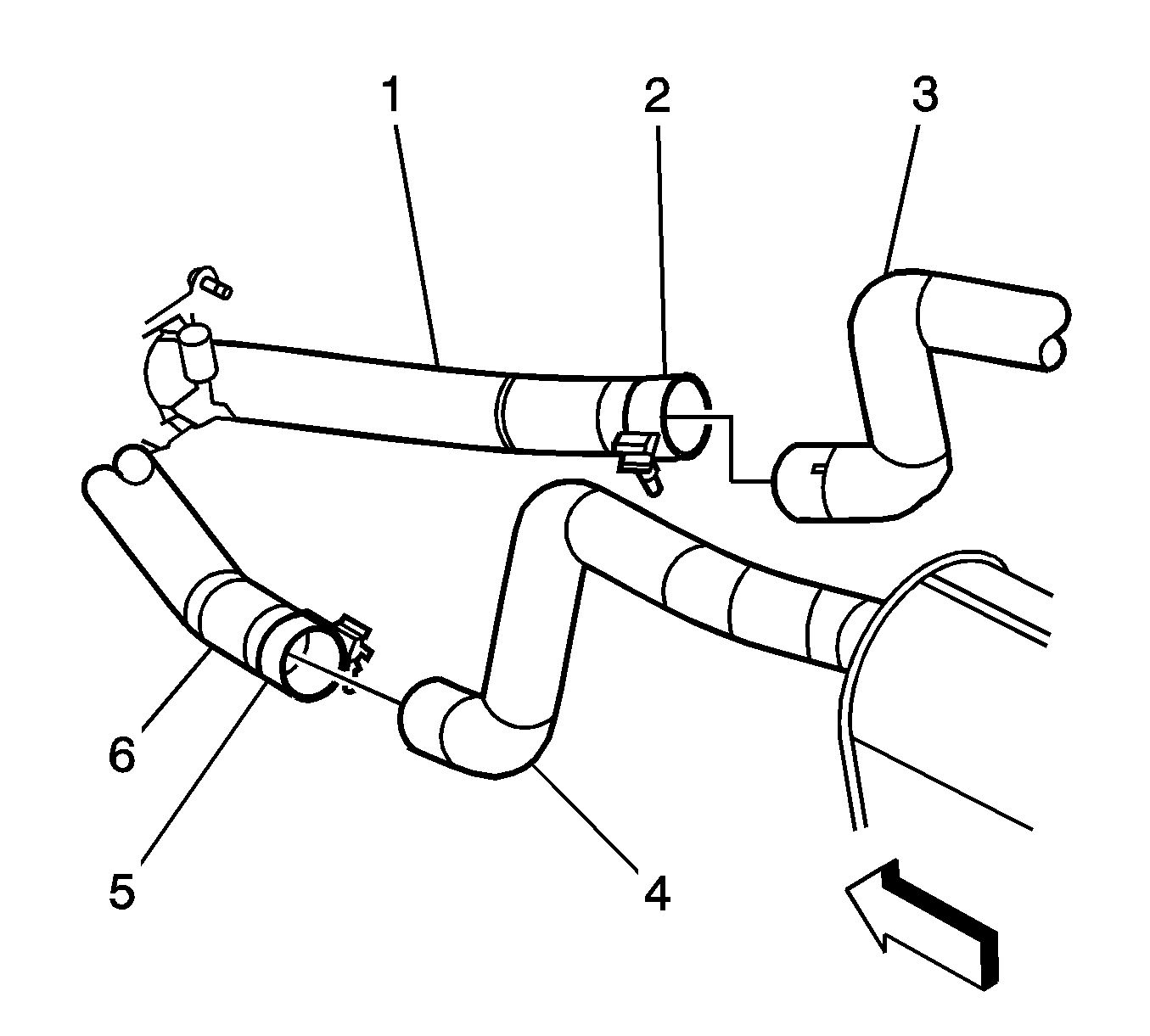 1
2
3
6
5
4