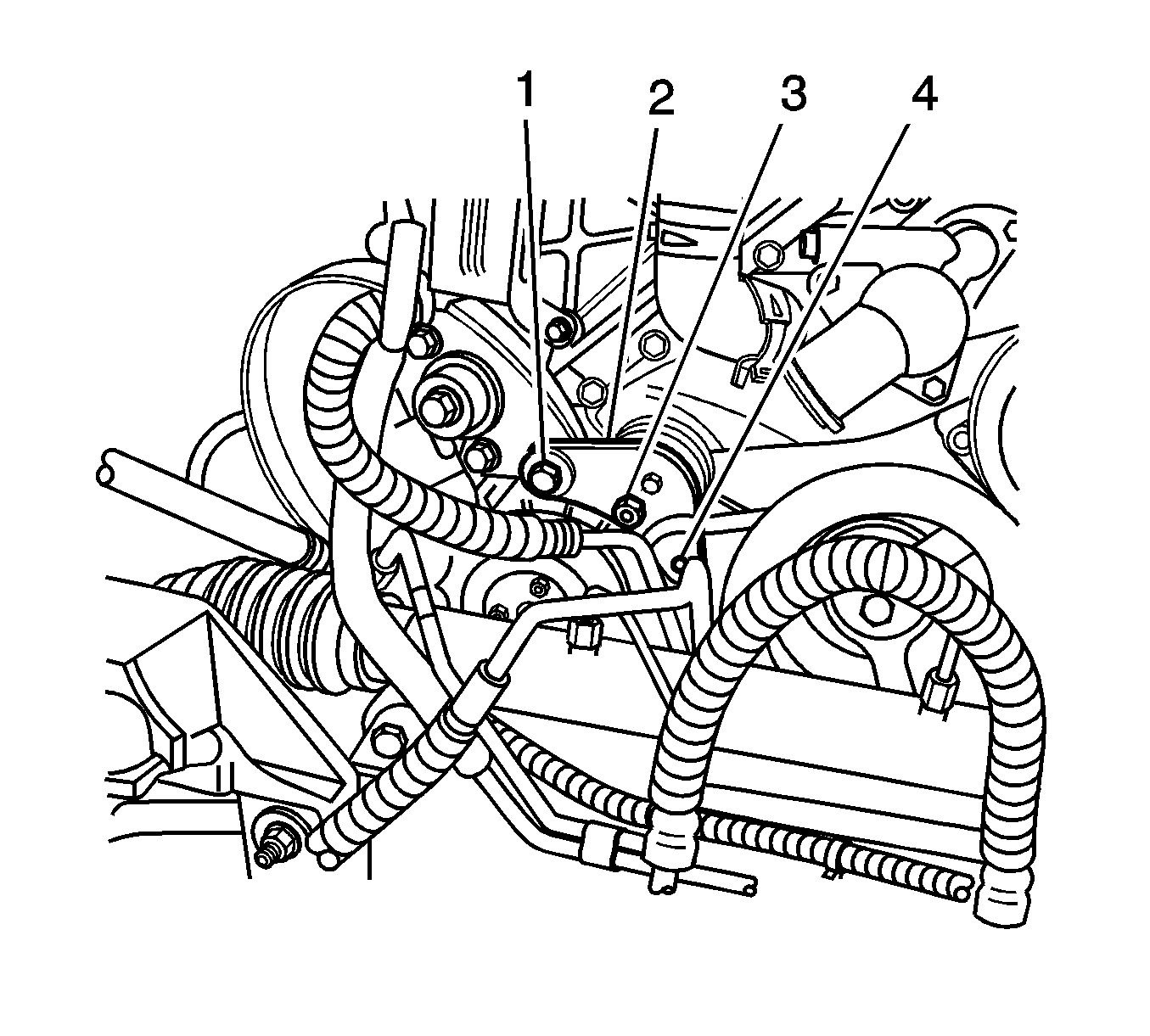 1 2 3 4