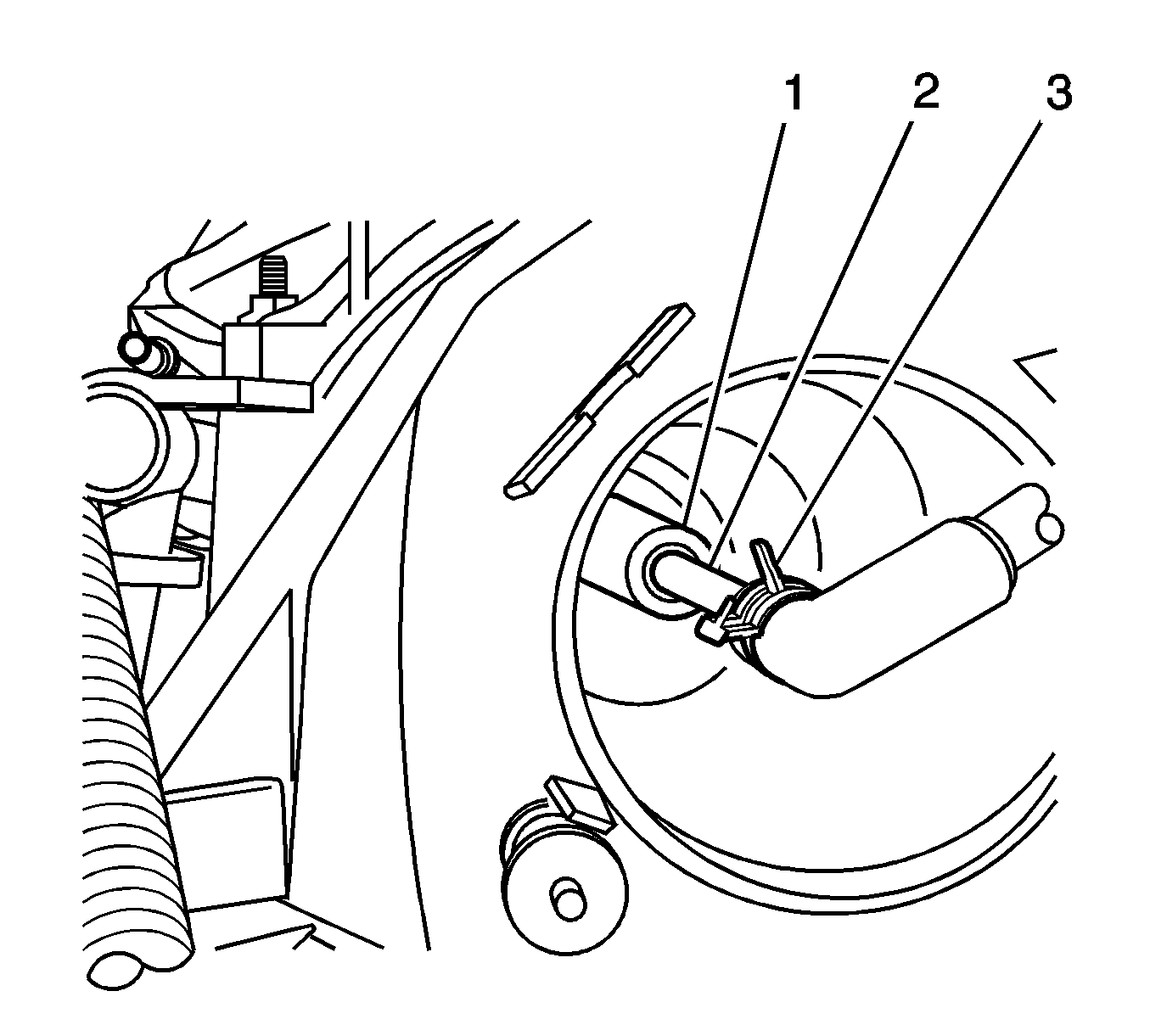 1 2 3