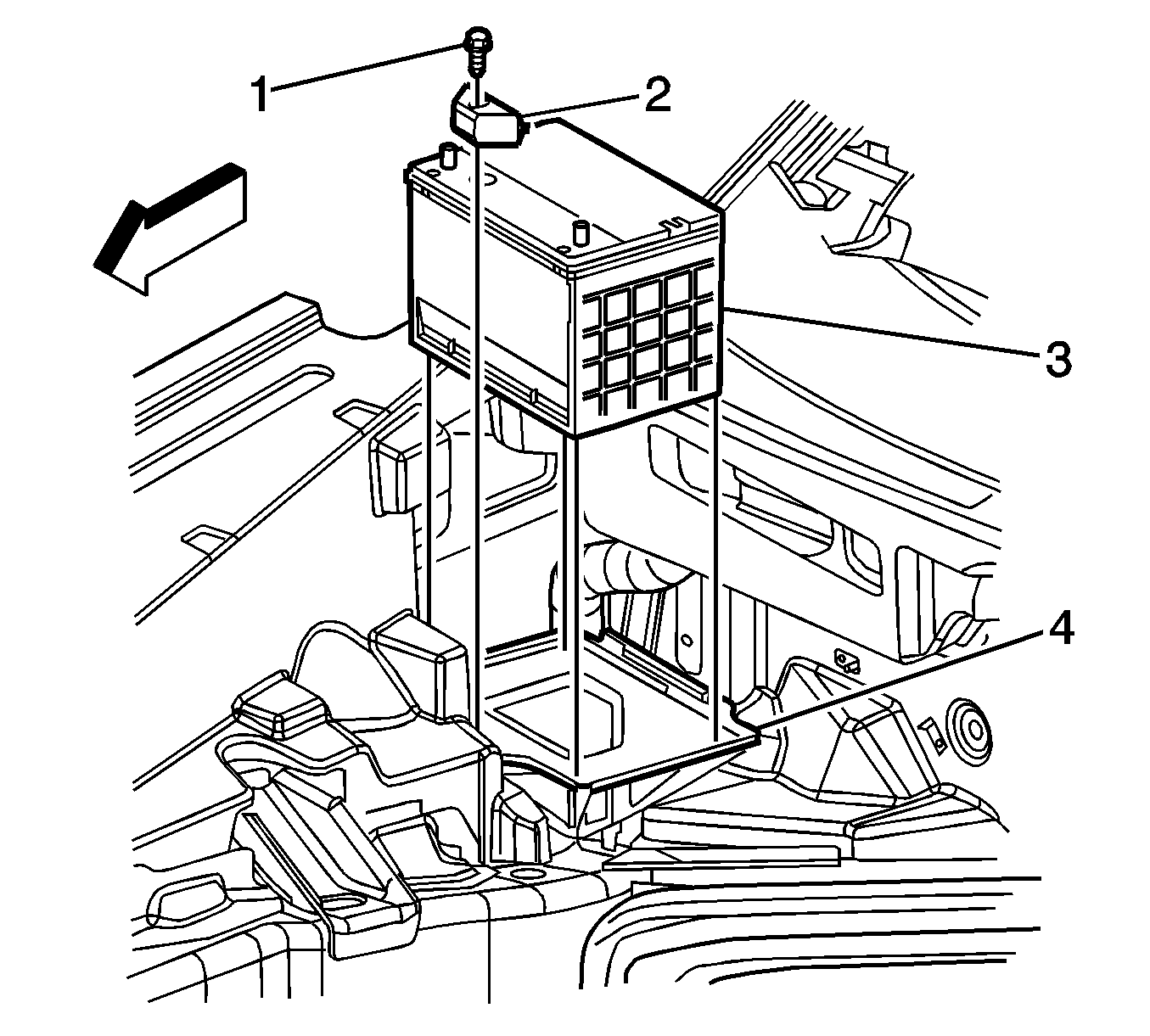 1
2
3
4