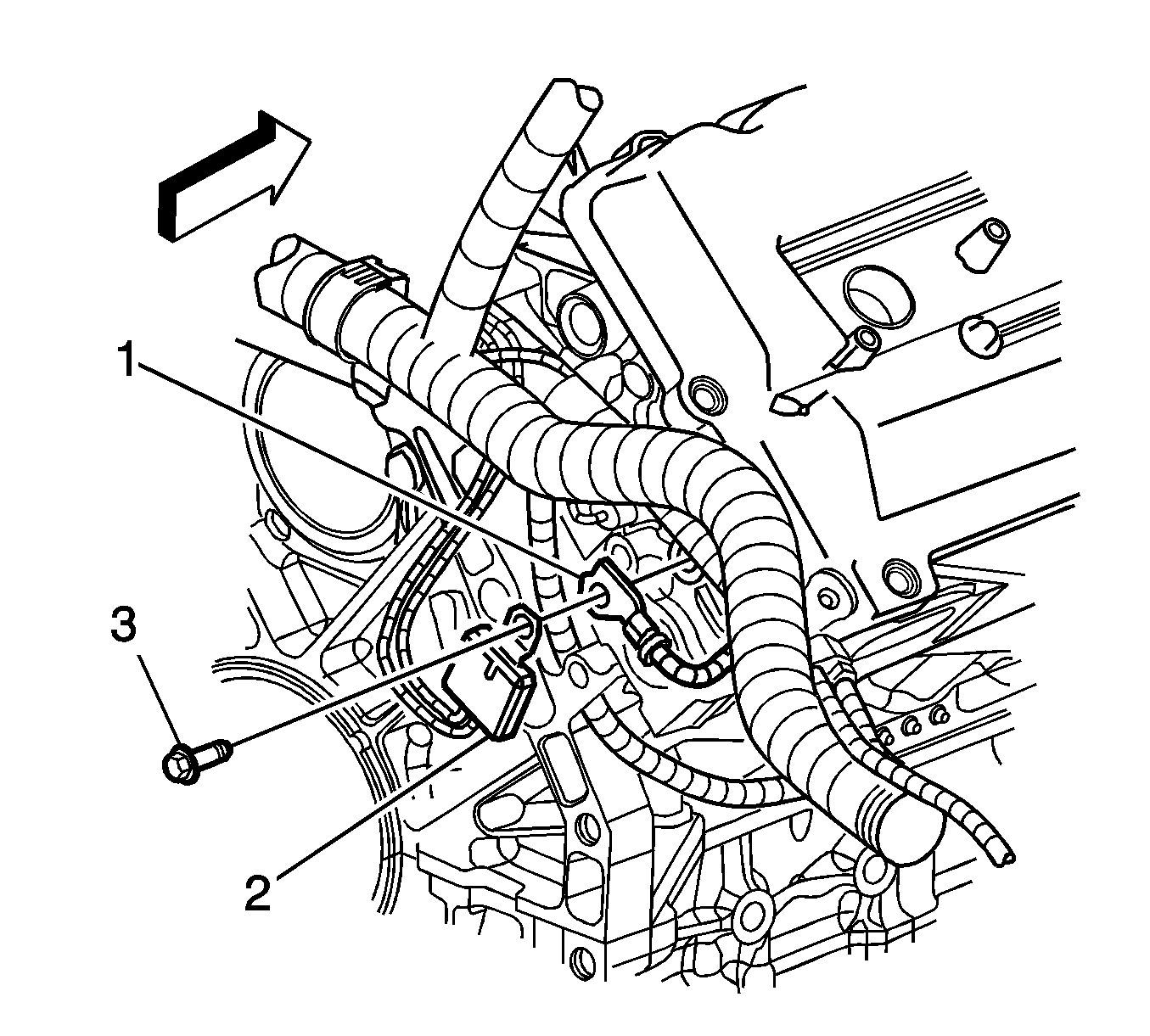 1
3
2