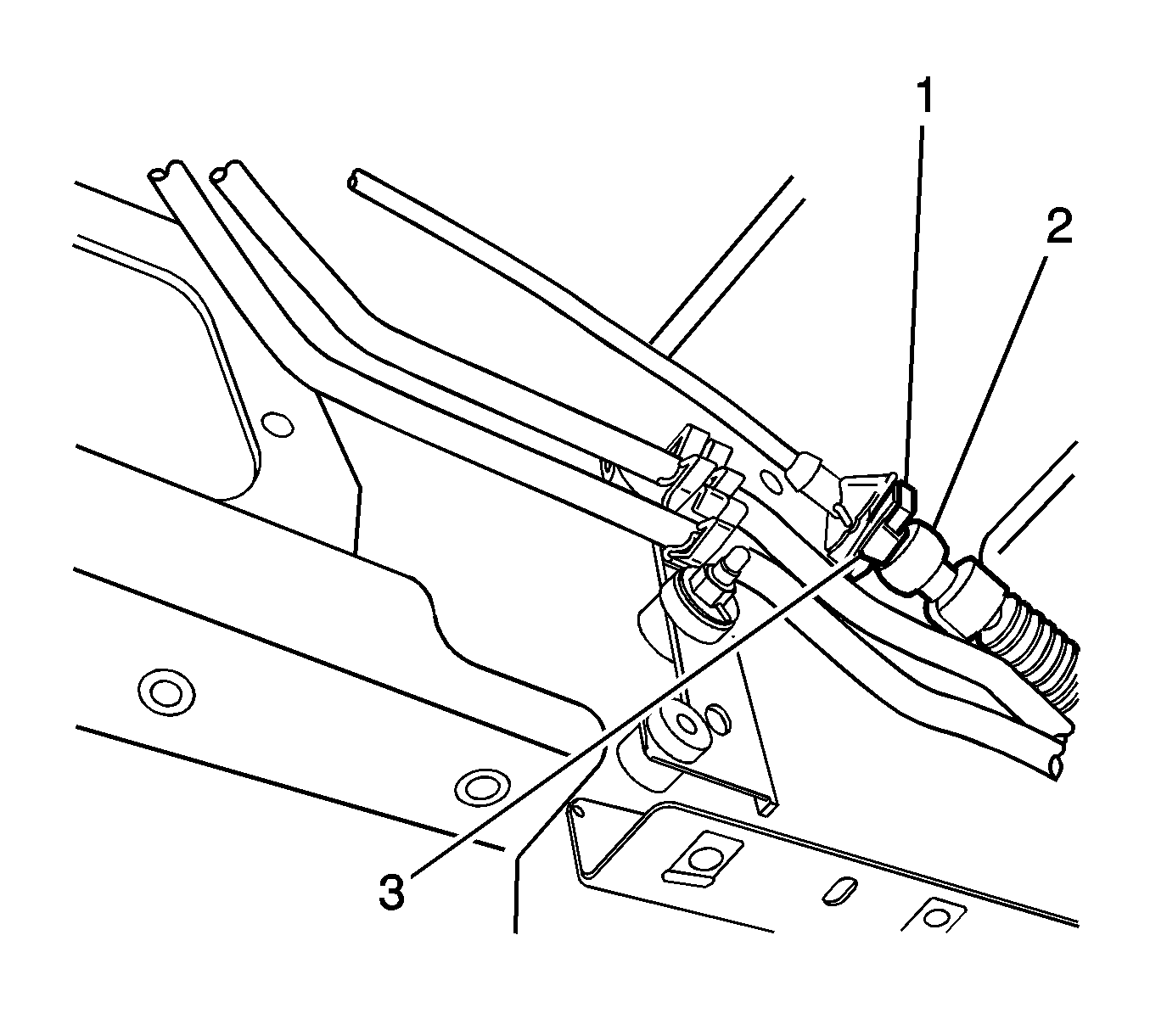 1
2
3