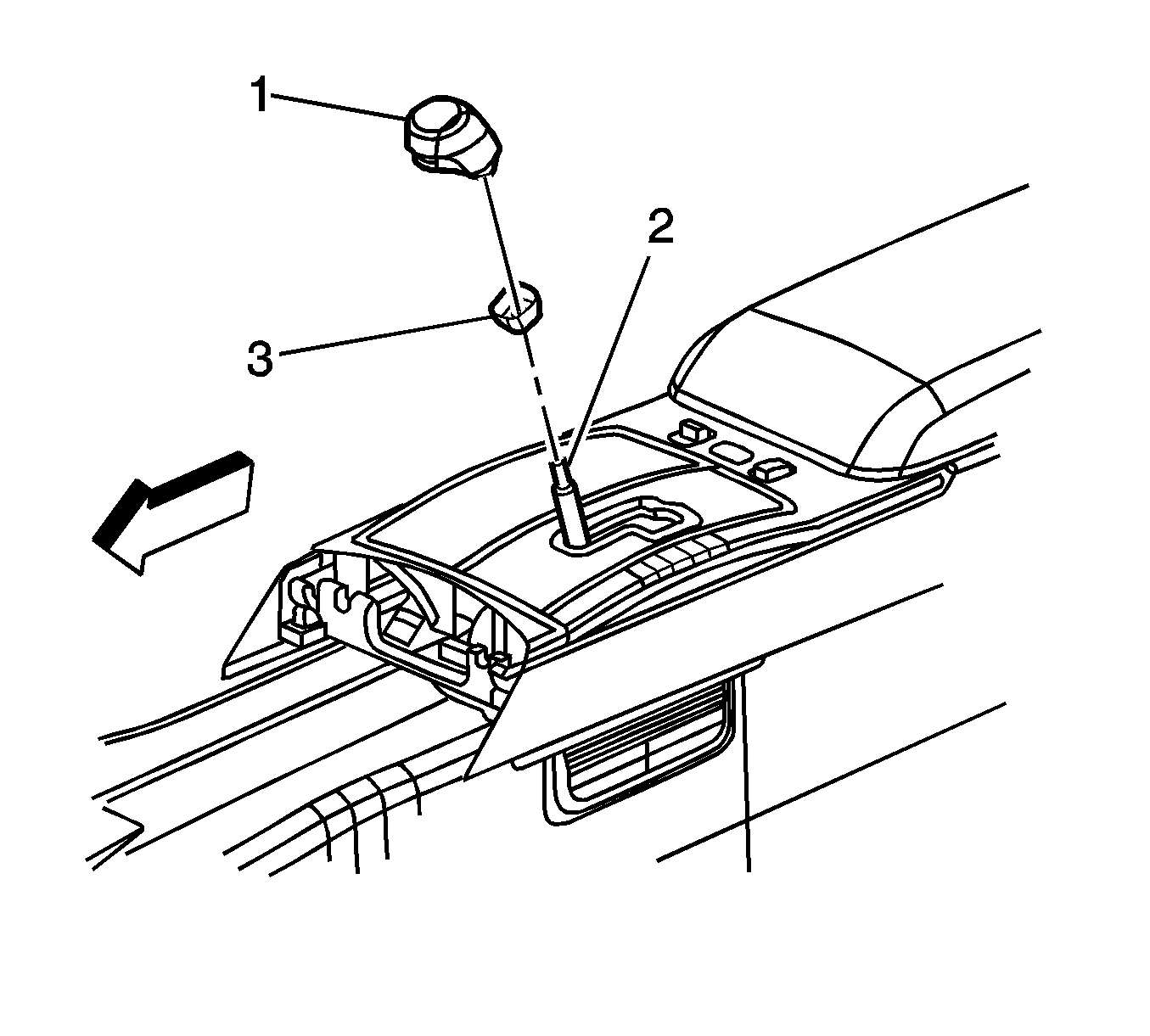 1
2
3