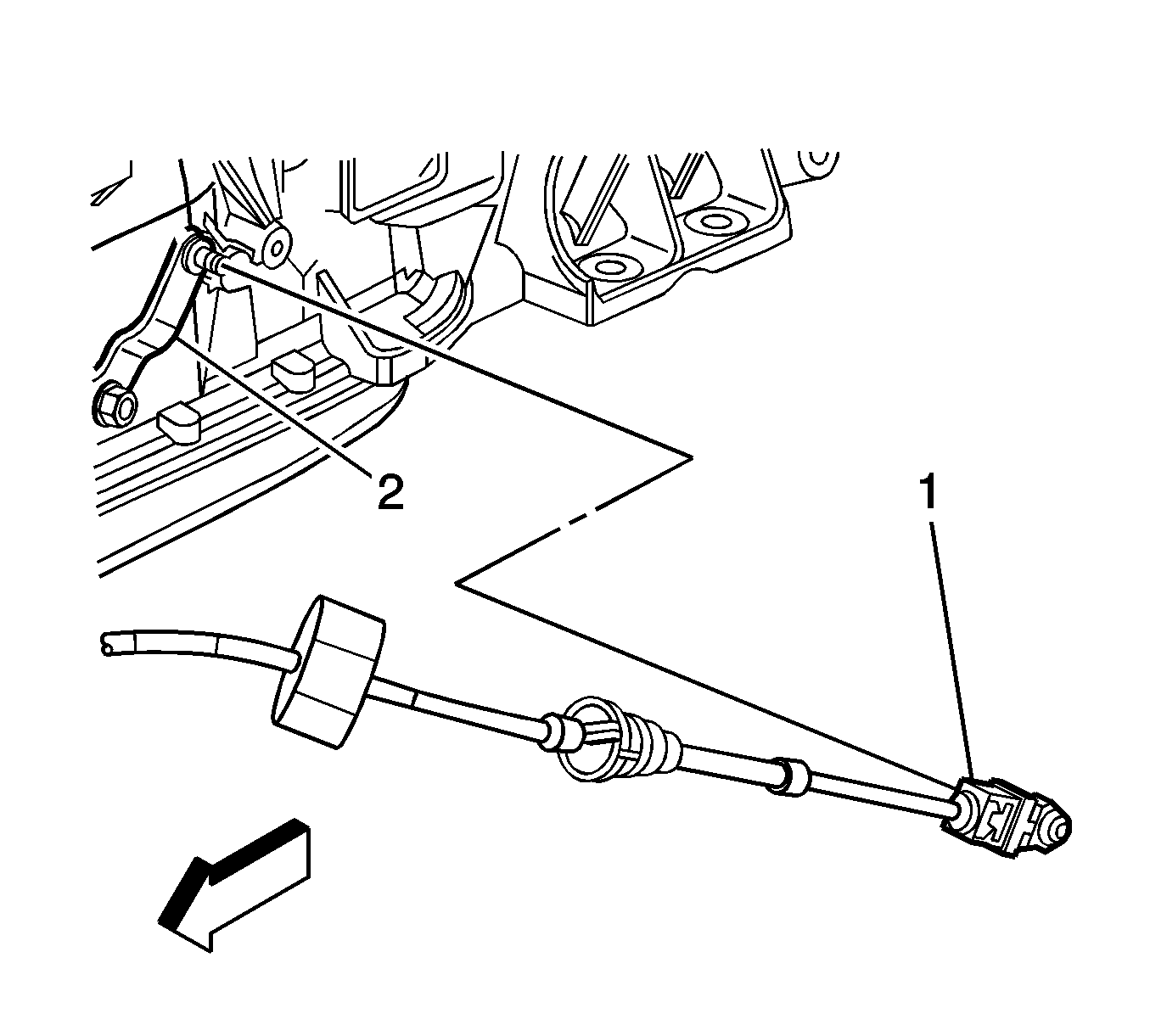 2
1