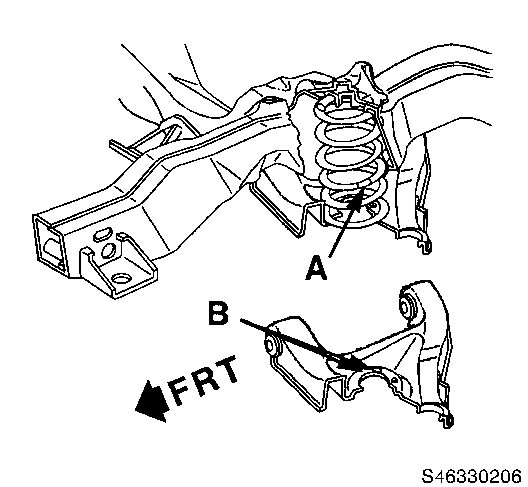 A

B

FRT

S46330206