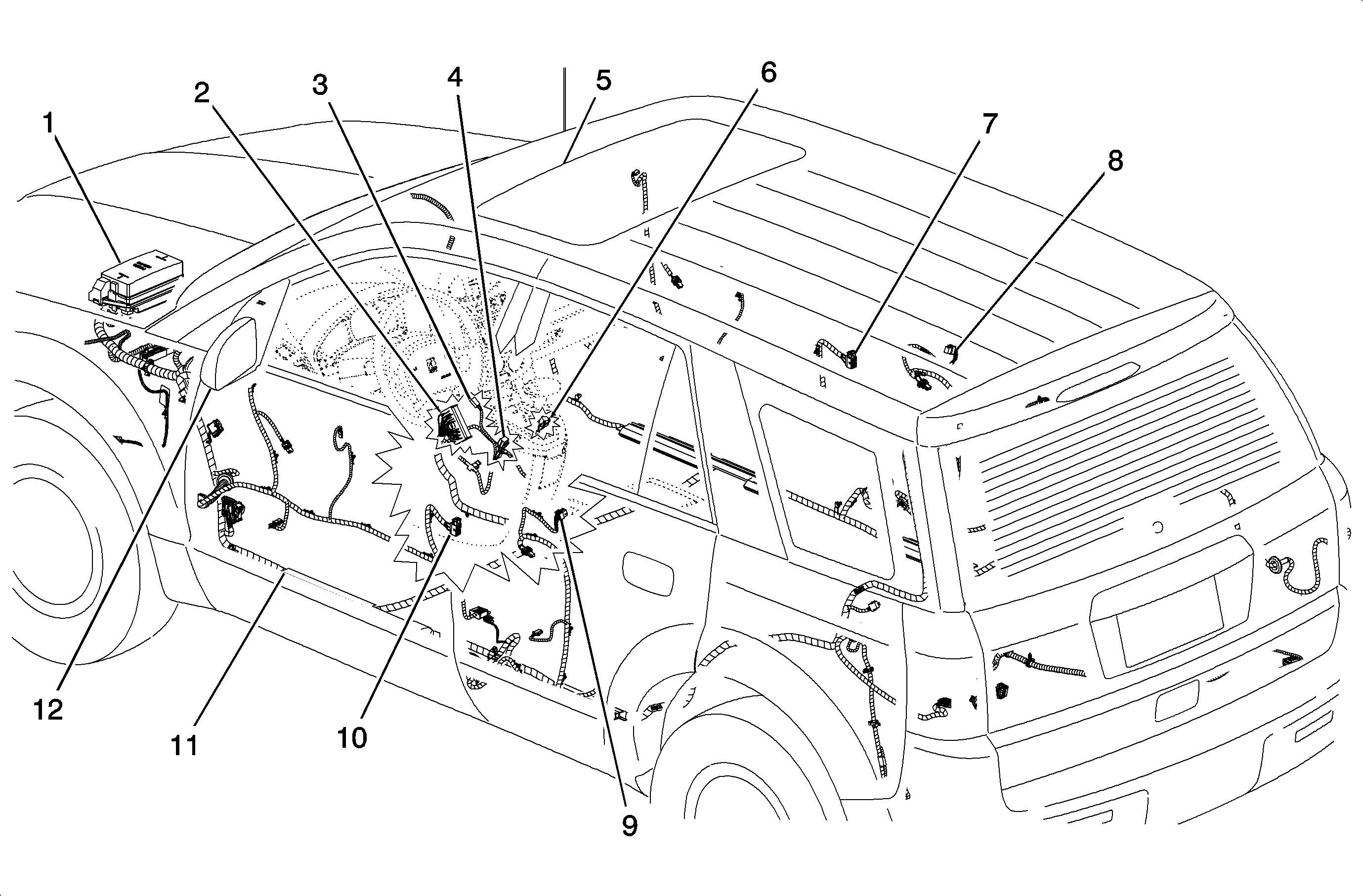 1
2
3
4
5
6
7
8
12
11
10
9