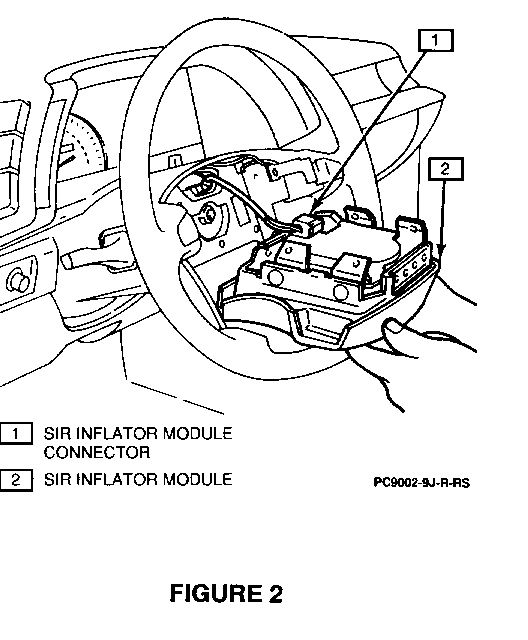 1

2

1 SIR INFLATOR MODULE CONNECTOR

2 SIR INFLATOR MODULE

PC9002-9J-R-RS

FIGURE 2