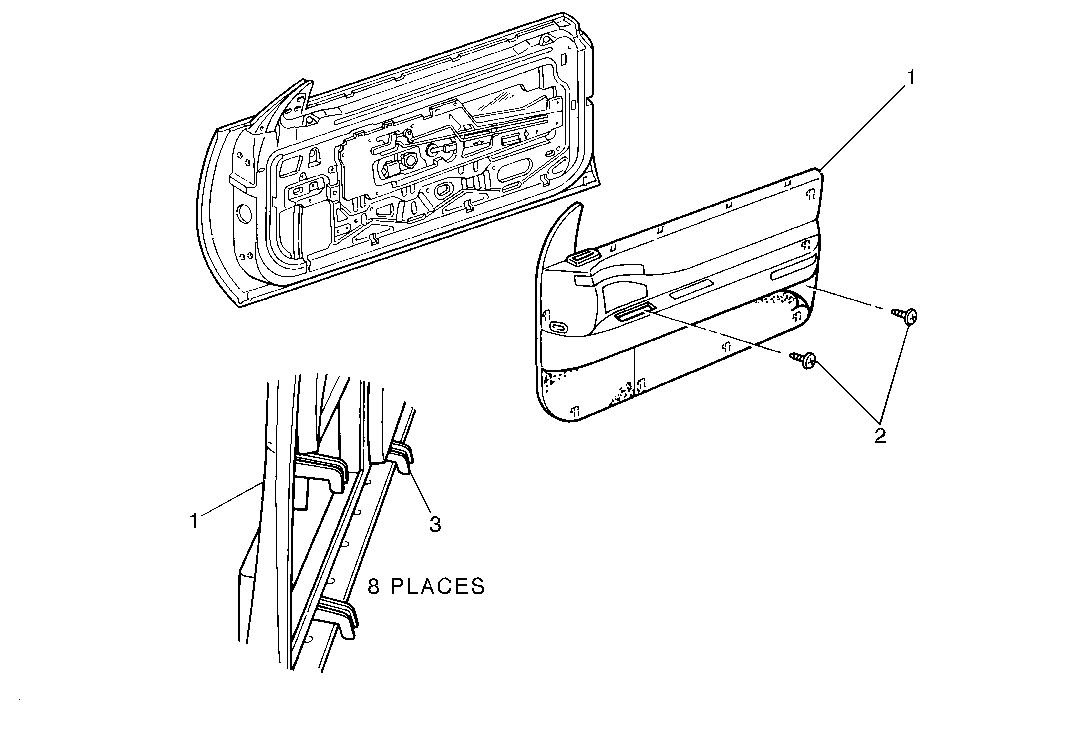 1

2

1

3

8 PLACES