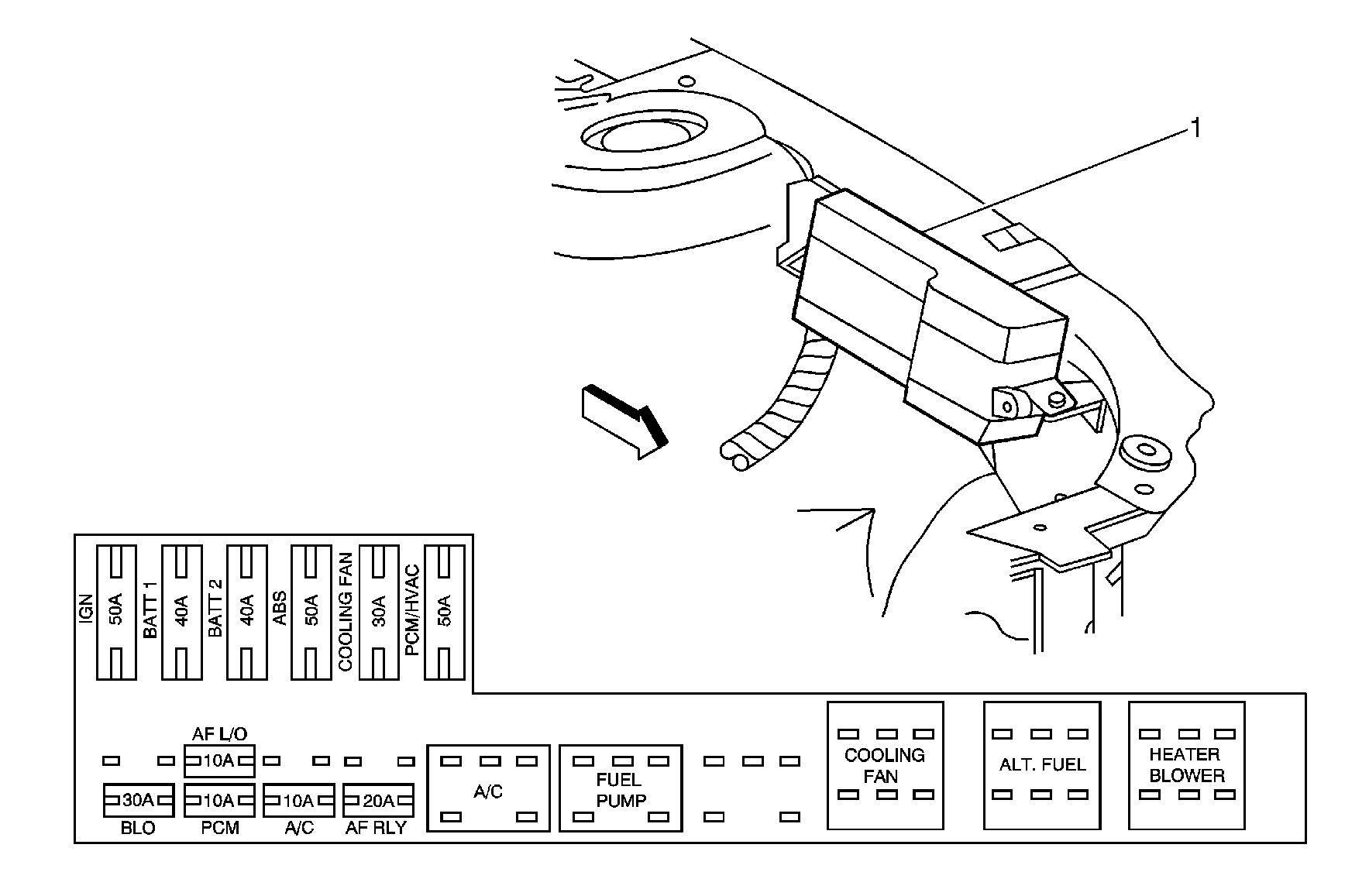 1

IGN
50A
BATT 1
40A
BATT 2
40A
ABS
50A
COOLING FAN
30A
PCM/HVAC
50A

AF L/O
10A
30A
BLO
10A
PCM
10A
A/C
20A
AF RLY
A/C
FUEL PUMP
COOLING FAN
ALT. FUEL
HEATER BLOWER