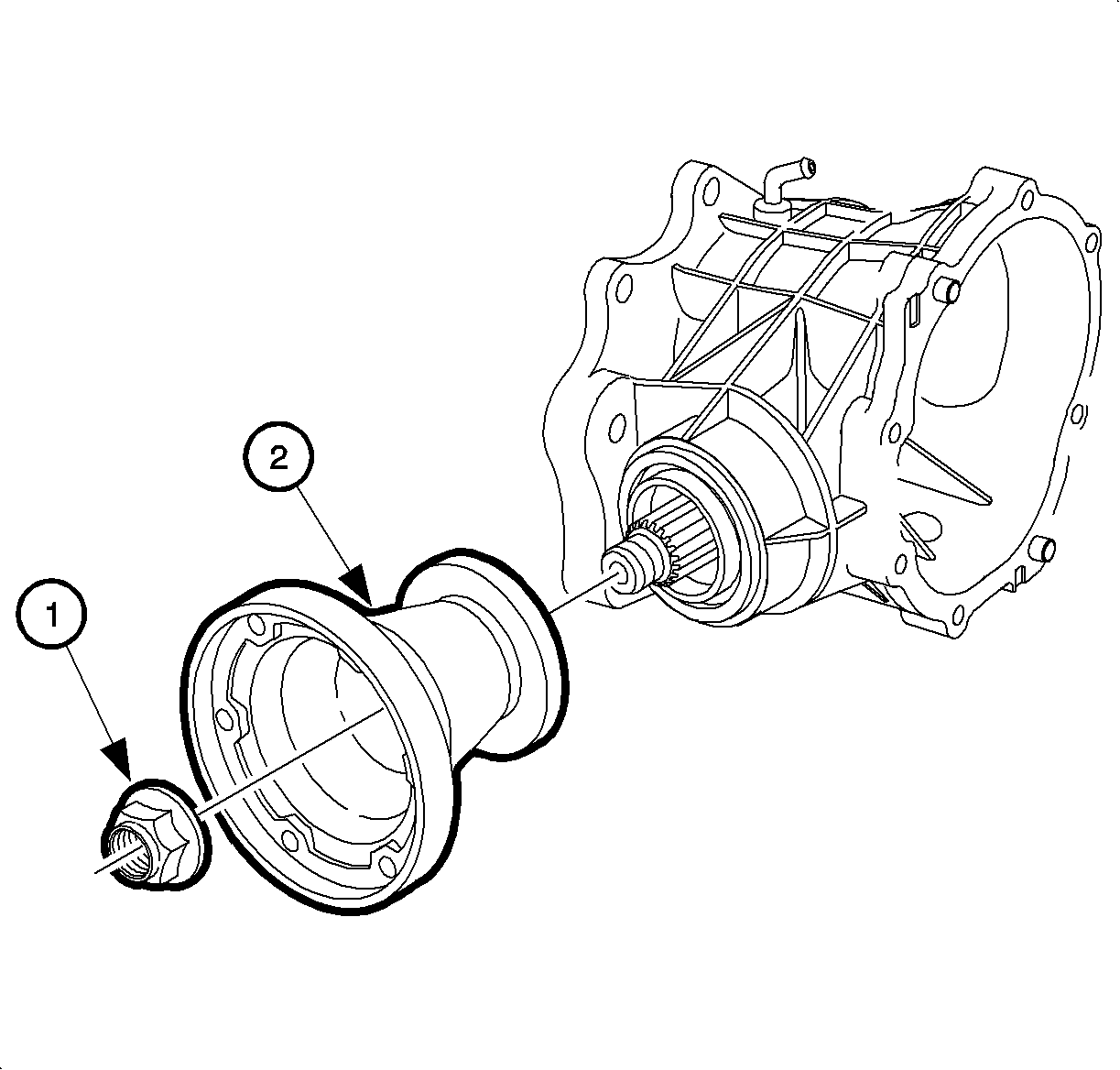 2

1