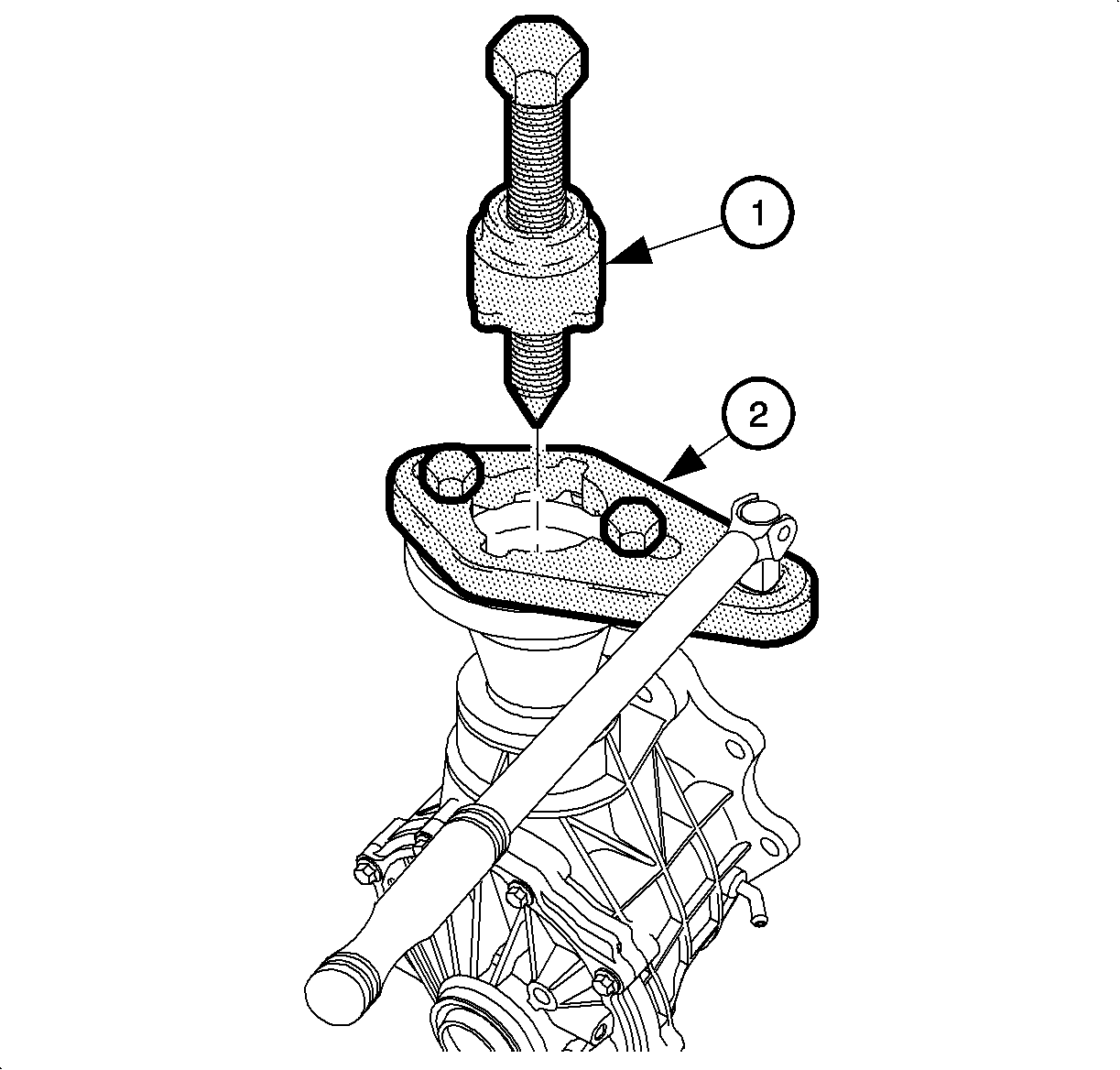 1

2