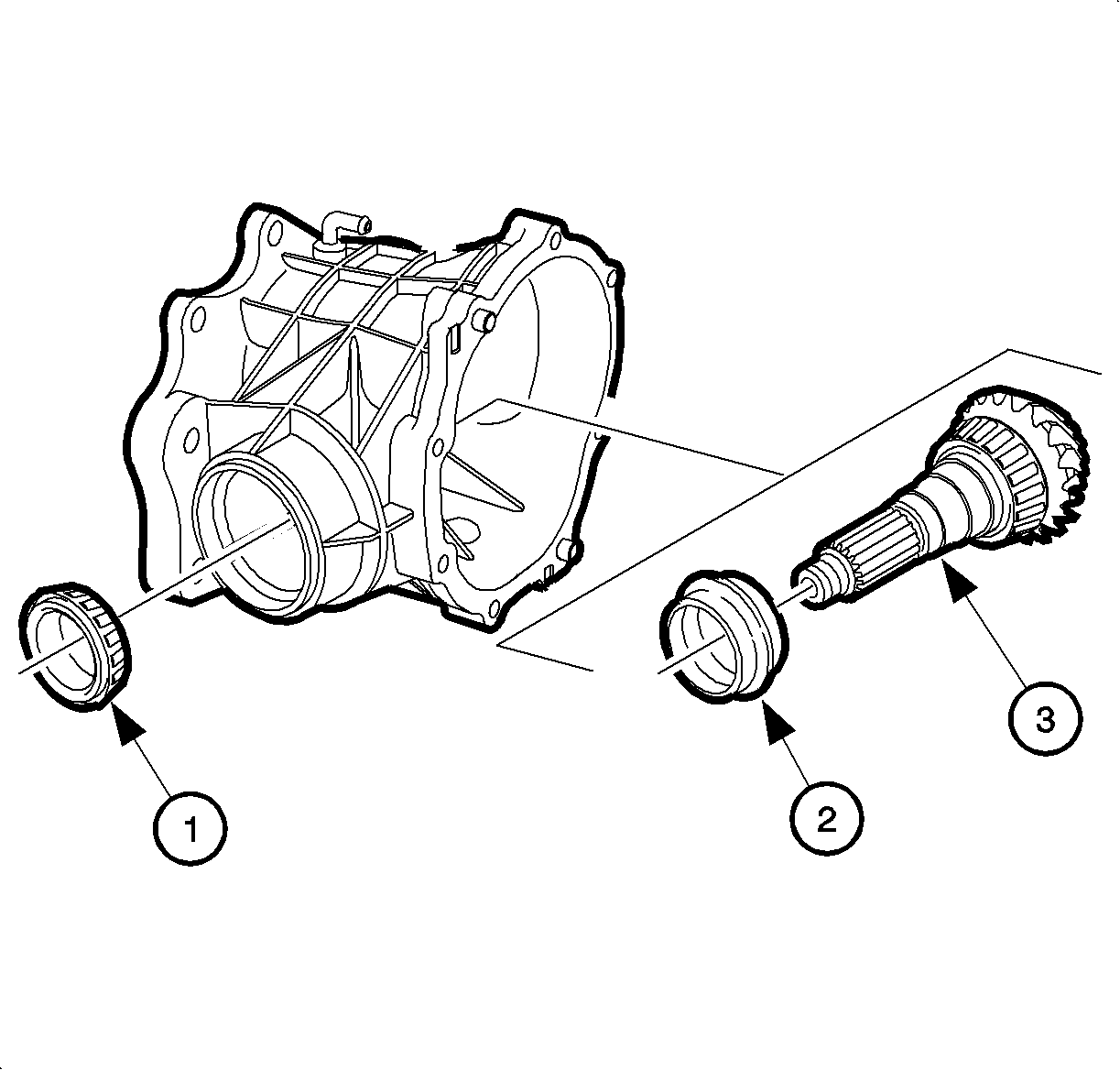 1
2
3