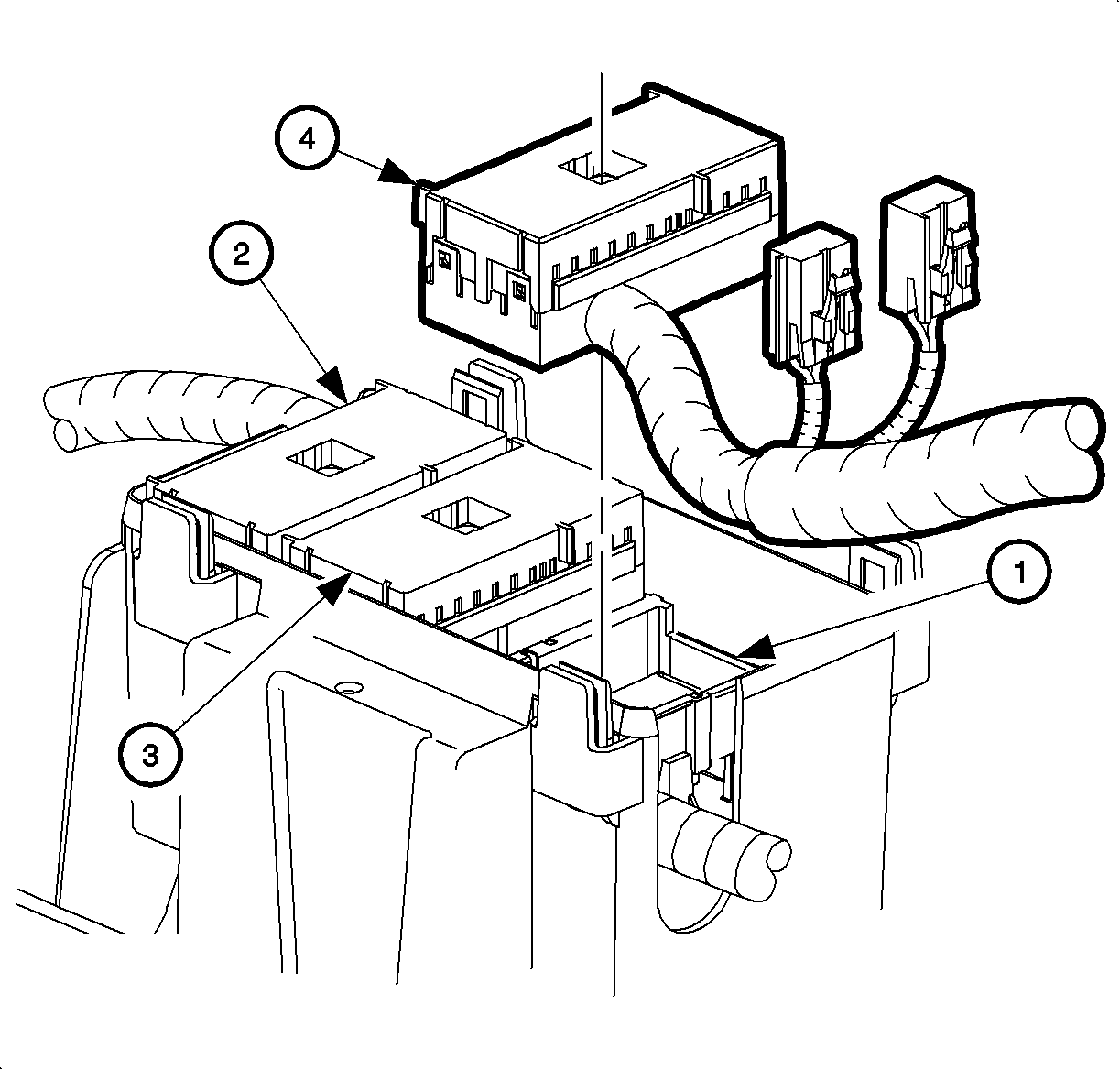 4
2
1
3