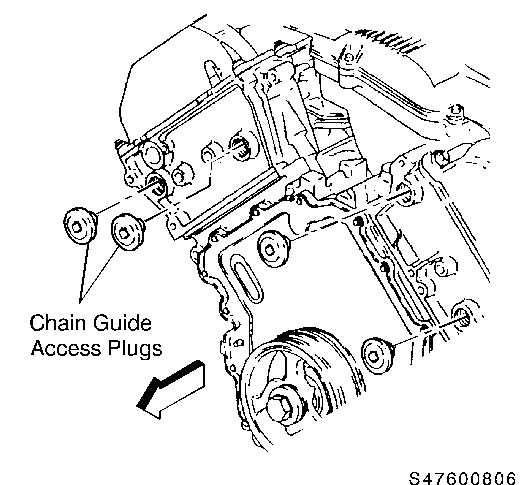 Chain Guide
Access Plugs

S47600806