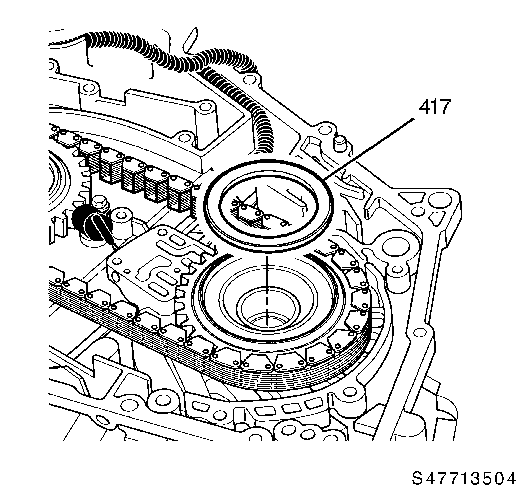 417

S47713504