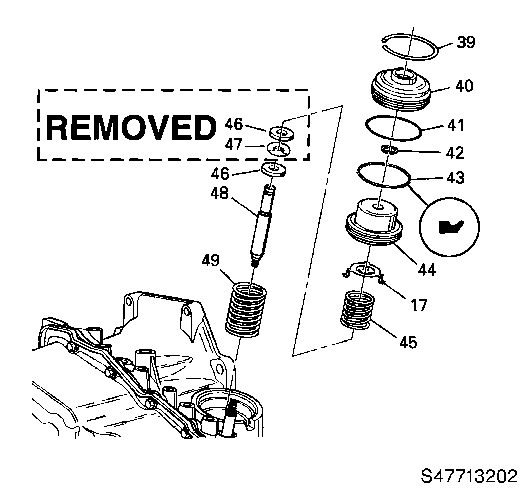 REMOVED
46
47
46
48
49
39
40
41
42
43
44
17
45
S47713202