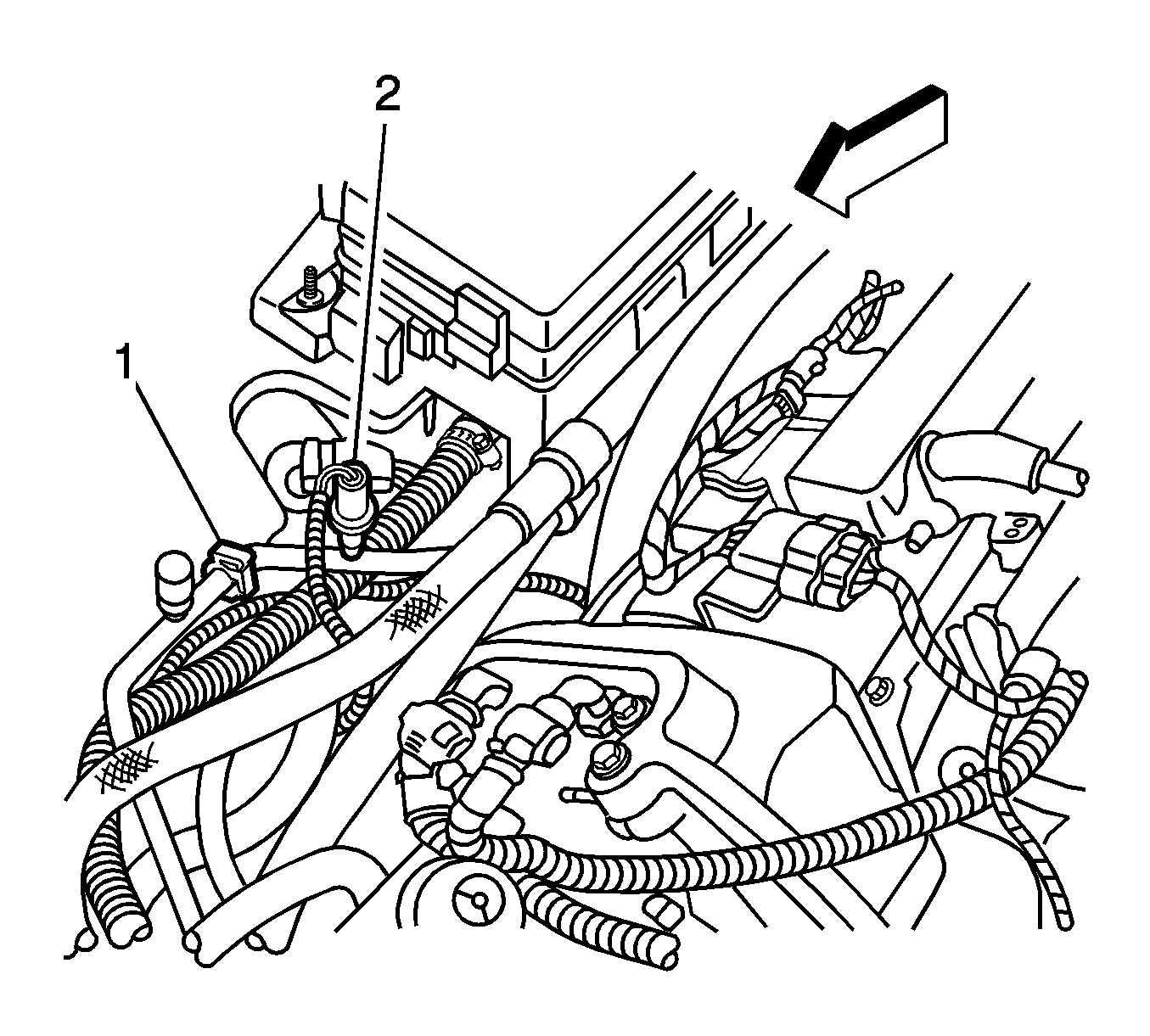 2
1