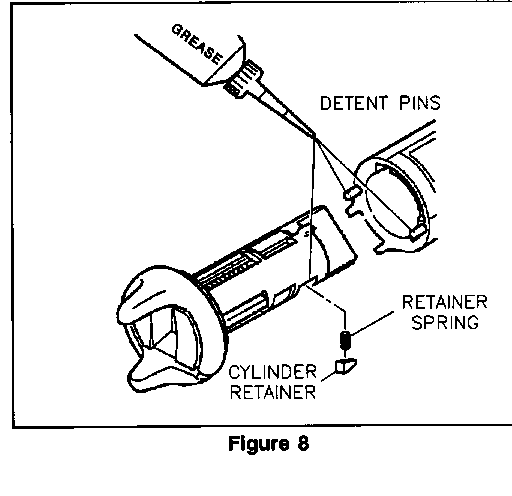 GREASE

DETENT PINS

RETAINER SPRING

CYLINDER RETAINER

Figure 8