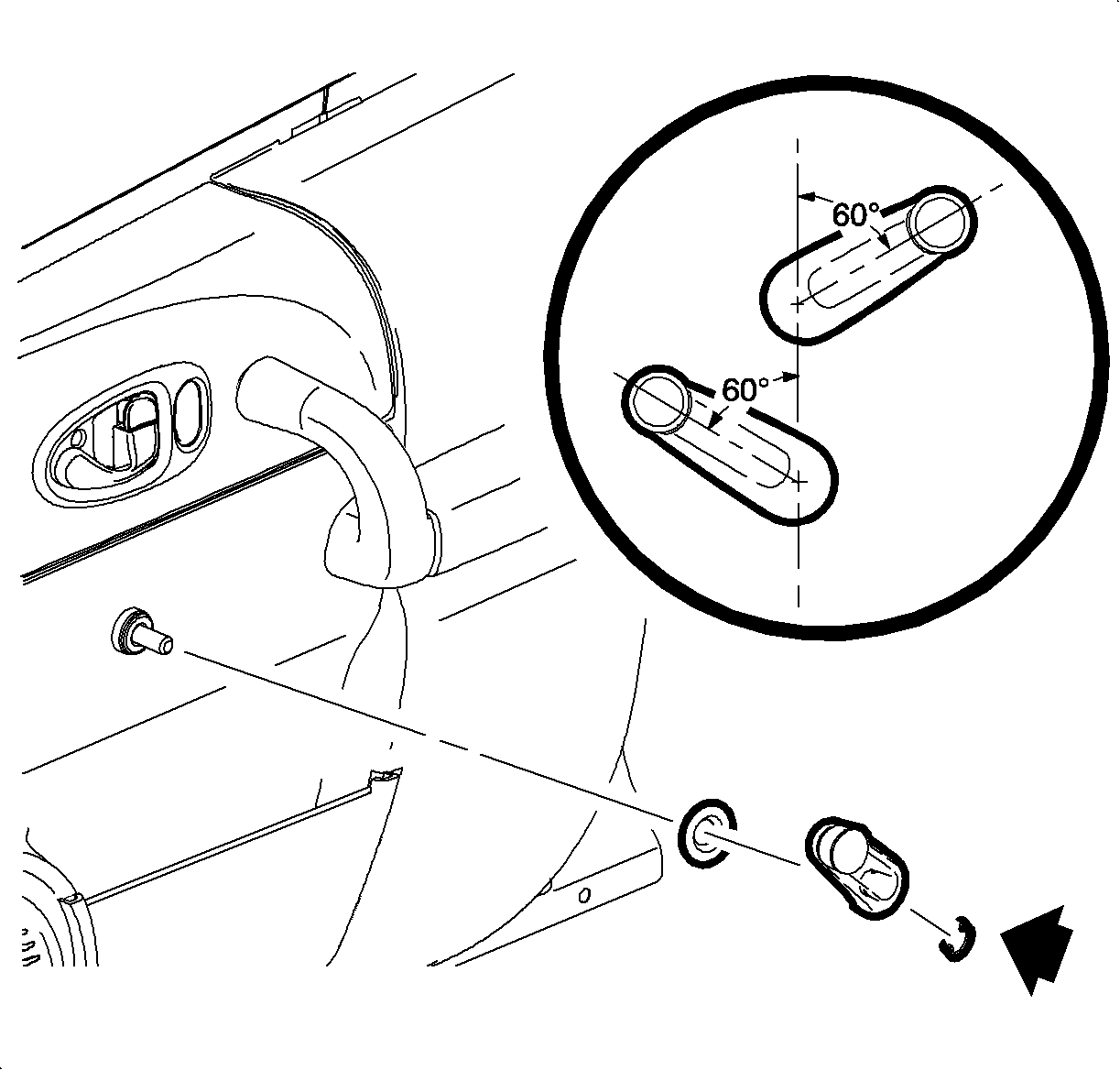 60°
60°