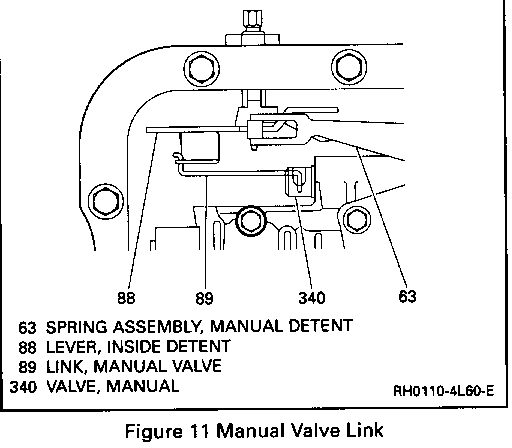 88
89
340
63

63 SPRING ASSEMBLY, MANUAL DETENT
88 LEVER, INSIDE DETENT
89 LINK, MANUAL VALVE
340 VALVE, MANUAL

RH0110-4L60-E

Figure 11 Manual Valve Link