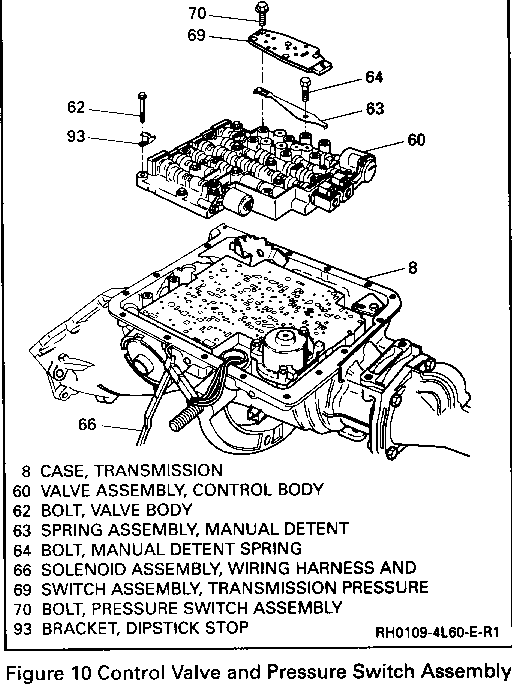 70
69
64
62
63
93
60
8
66

8 CASE, TRANSMISSION
60 VALVE ASSEMBLY, CONTROL BODY
62 BOLT, VALVE BODY
63 SPRING ASSEMBLY, MANUAL DETENT
64 BOLT, MANUAL DETENT SPRING
66 SOLENOID ASSEMBLY, WIRING HARNESS AND
69 SWITCH ASSEMBLY, TRANSMISSION PRESSURE
70 BOLT, PRESSURE SWITCH ASSEMBLY
93 BRACKET, DIPSTICK STOP

RH0109-4L60-E-R1

Figure 10 Control Valve and Pressure Switch Assembly