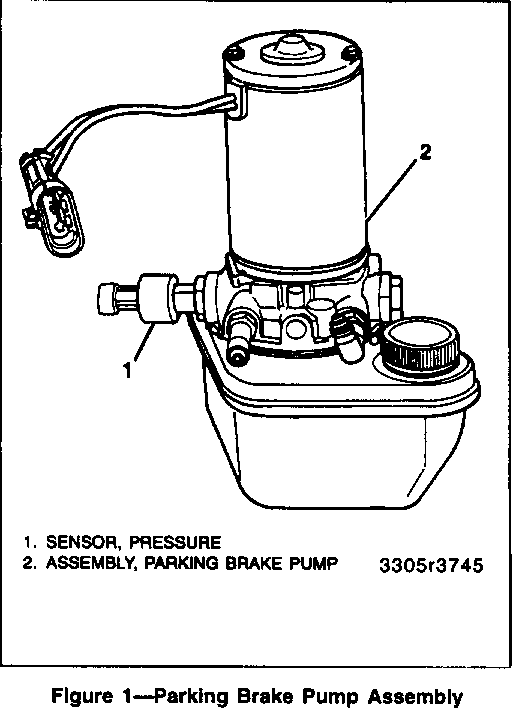 2

1

1. SENSOR, PRESSURE
2. ASSEMBLY, PARKING BRAKE PUMP

3305r3745

Figure 1—Parking Brake Pump Assembly