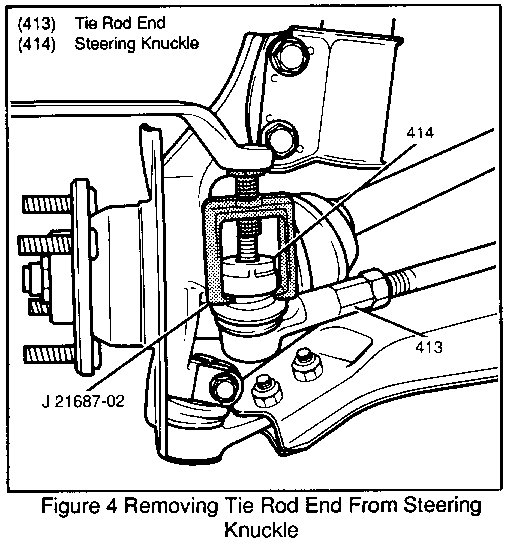 (413) Tie Rod End
(414) Steering Knuckle

414

413

J 21687-02

Figure 4 Removing Tie Rod End From Steering Knuckle