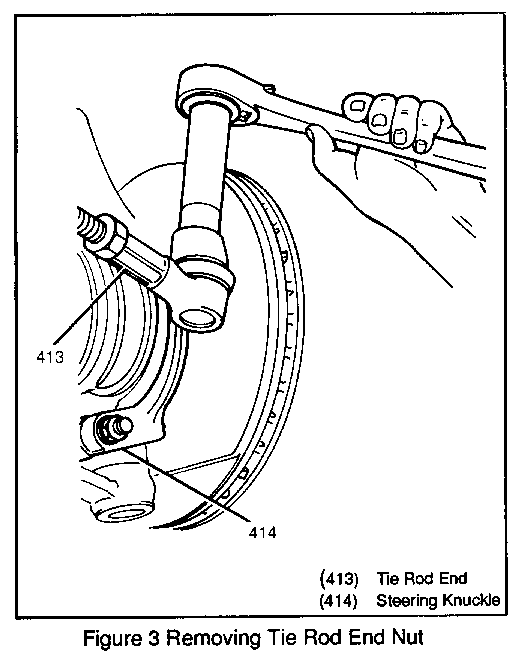 413

414

(413) Tie Rod End
(414) Steering Knuckle

Figure 3 Removing Tie Rod End Nut