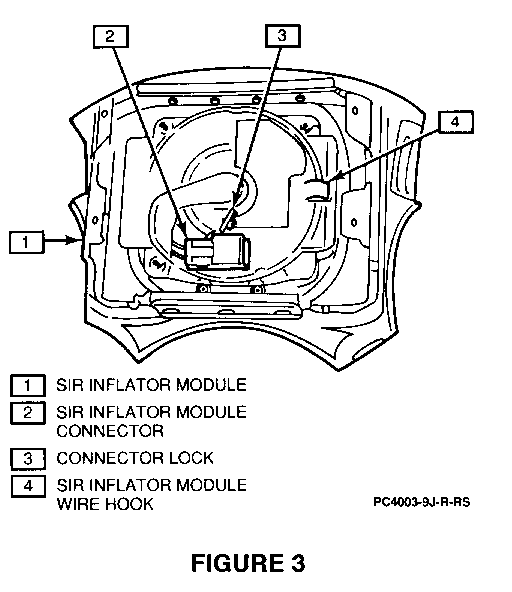 2

3

4

1

1 SIR INFLATOR MODULE

2 SIR INFLATOR MODULE CONNECTOR

3 CONNECTOR LOCK

4 SIR INFLATOR MODULE WIRE HOOK

PC4003-9J-R-RS

FIGURE 3