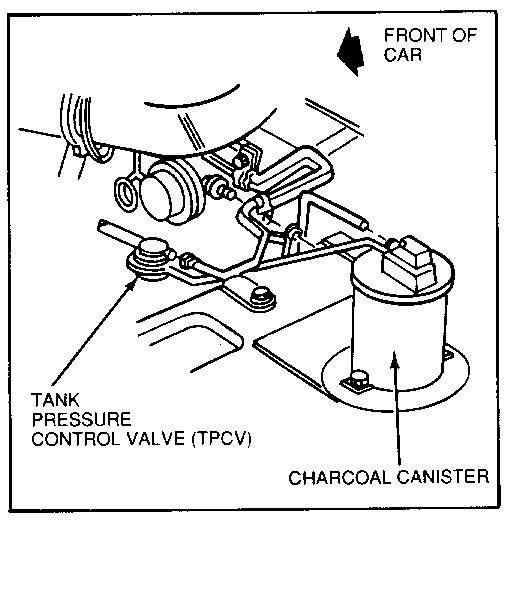 FRONT OF CAR

TANK PRESSURE CONTROL VALVE (TPCV)

CHARCOAL CANISTER