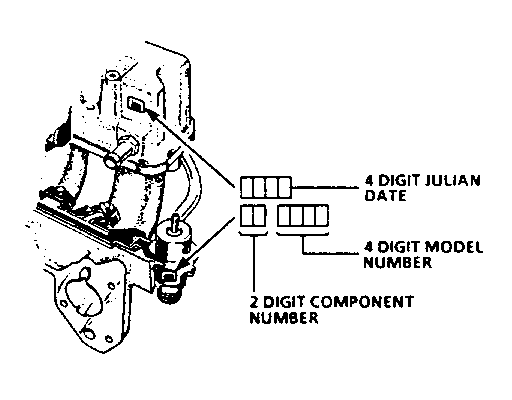 4 DIGIT JULIAN DATE

4 DIGIT MODEL NUMBER

2 DIGIT COMPONENT NUMBER