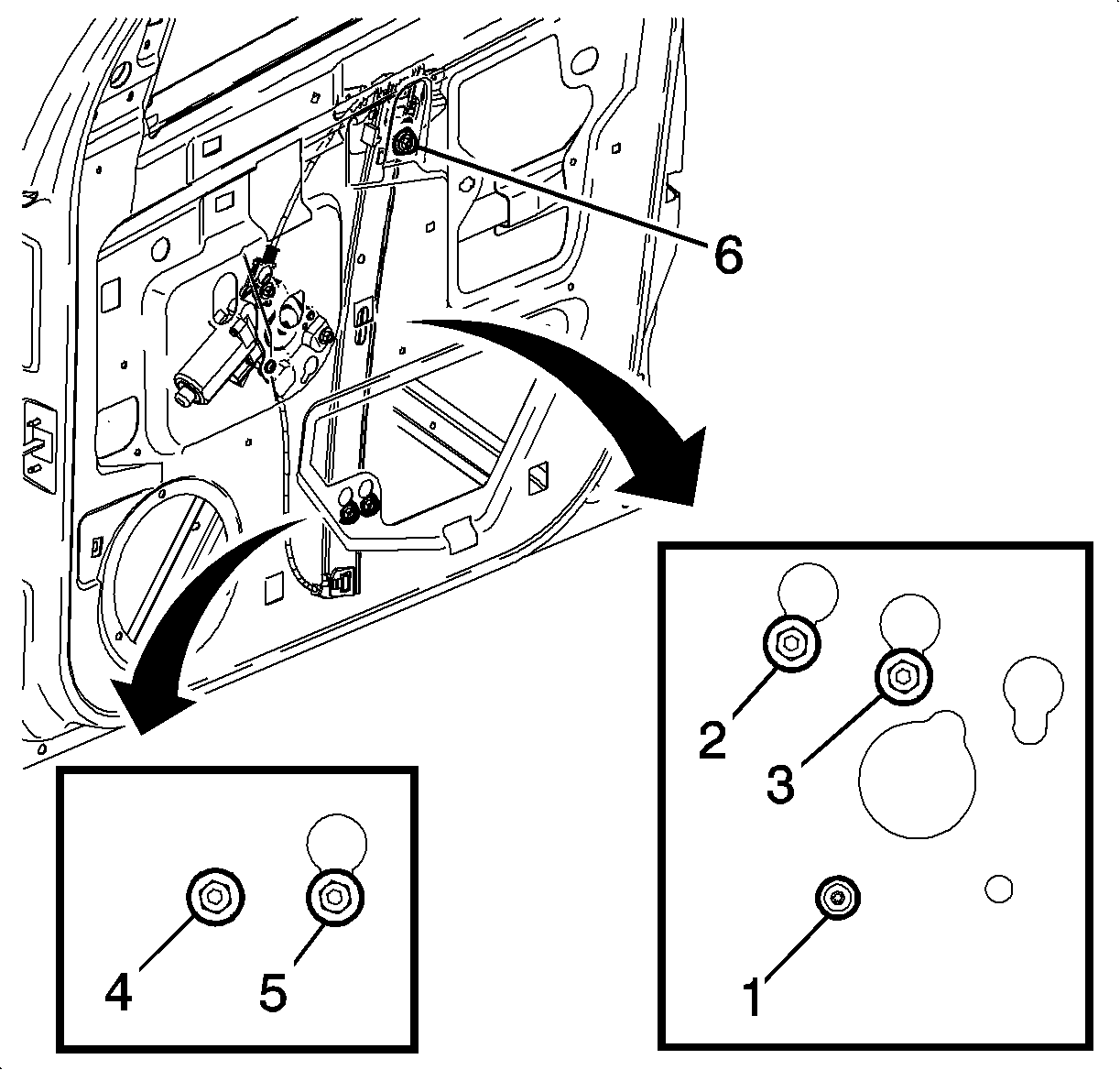 6
2
3
1
4
5