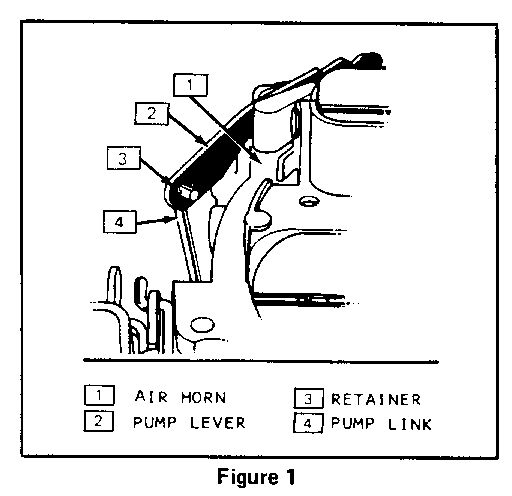 1
2
3
4

1 AIR HORN
2 PUMP LEVER
3 RETAINER
4 PUMP LINK

Figure 1