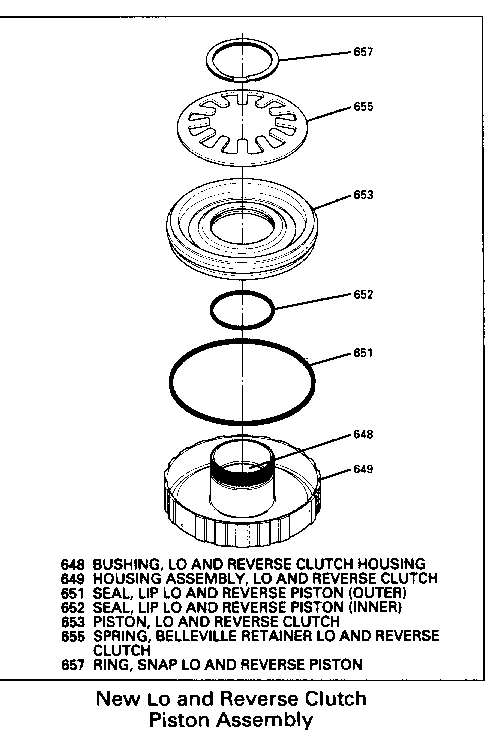 657
655
653
652
651
648
649

648 BUSHING, LO AND REVERSE CLUTCH HOUSING
649 HOUSING ASSEMBLY, LO AND REVERSE CLUTCH
651 SEAL, LIP LO AND REVERSE PISTON (OUTER)
652 SEAL, LIP LO AND REVERSE PISTON (INNER)
653 PISTON, LO AND REVERSE CLUTCH
655 SPRING, BELLEVILLE RETAINER LO AND REVERSE CLUTCH
657 RING, SNAP LO AND REVERSE PISTON

New Lo and Reverse Clutch Piston Assembly