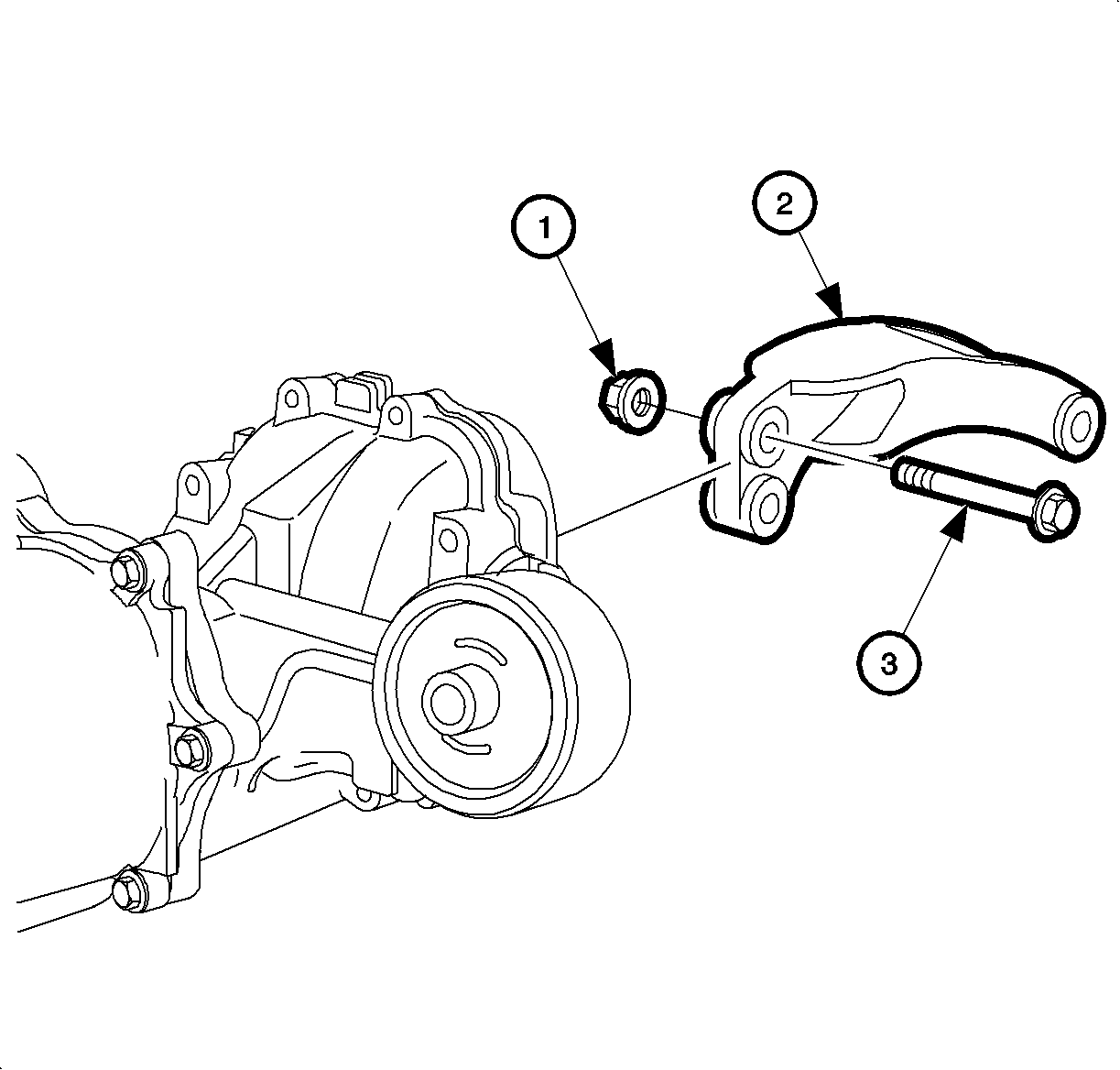 1
2
3