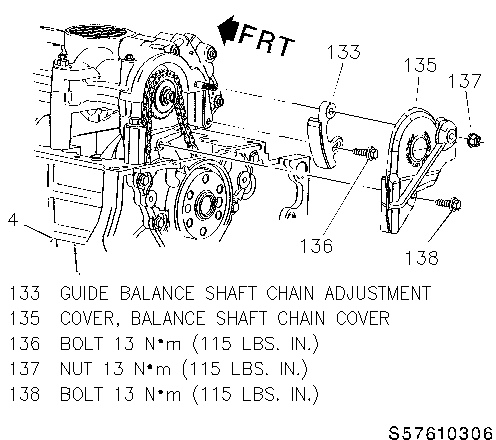 FRT

133

135

137

4

136

138

133 GUIDE BALANCE SHAFT CHAIN ADJUSTMENT
135 COVER, BALANCE SHAFT CHAIN COVER
136 BOLT 13 N•m (115 LBS. IN.)
137 NUT 13 N•m (115 LBS. IN.)
138 BOLT 13 N•m (115 LBS. IN.)

S57610306