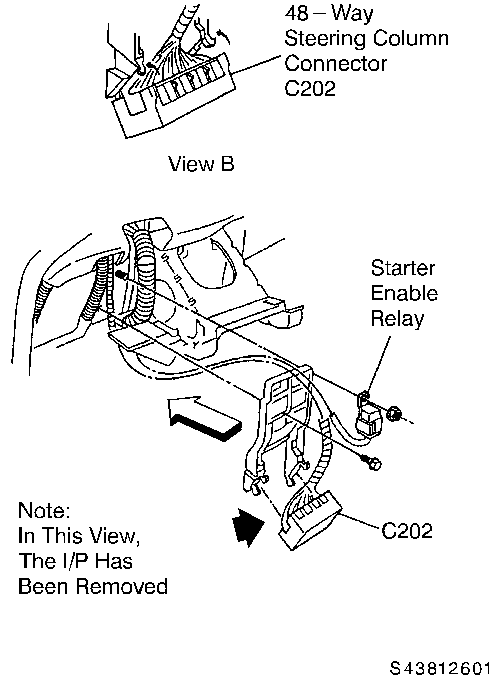 48 – Way
Steering Column
Connector
C202

View B

Starter
Enable
Relay

Note:
In This View,
The I/P Has
Been Removed

C202

S43812601