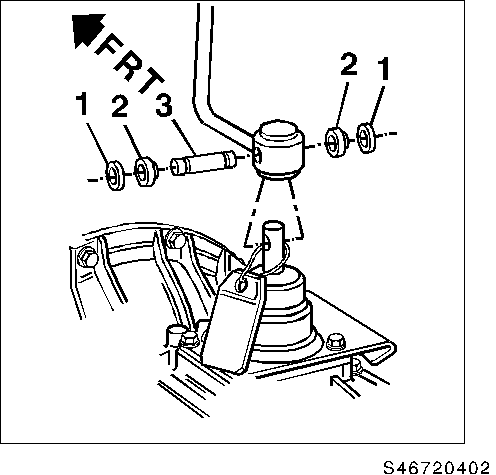 FRT
1
2
3
2
1
S46720402