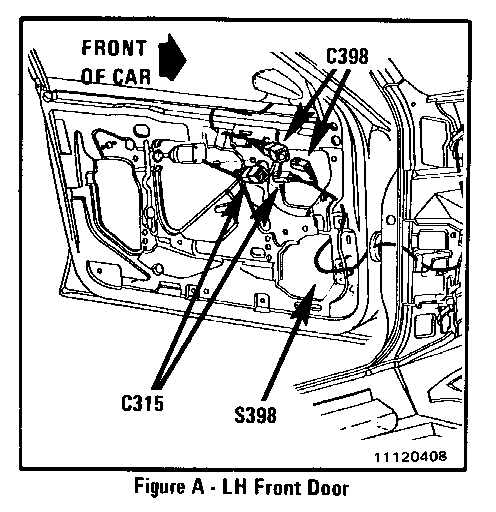 FRONT OF CAR

C398

C315

S398

11120408

Figure A - LH Front Door